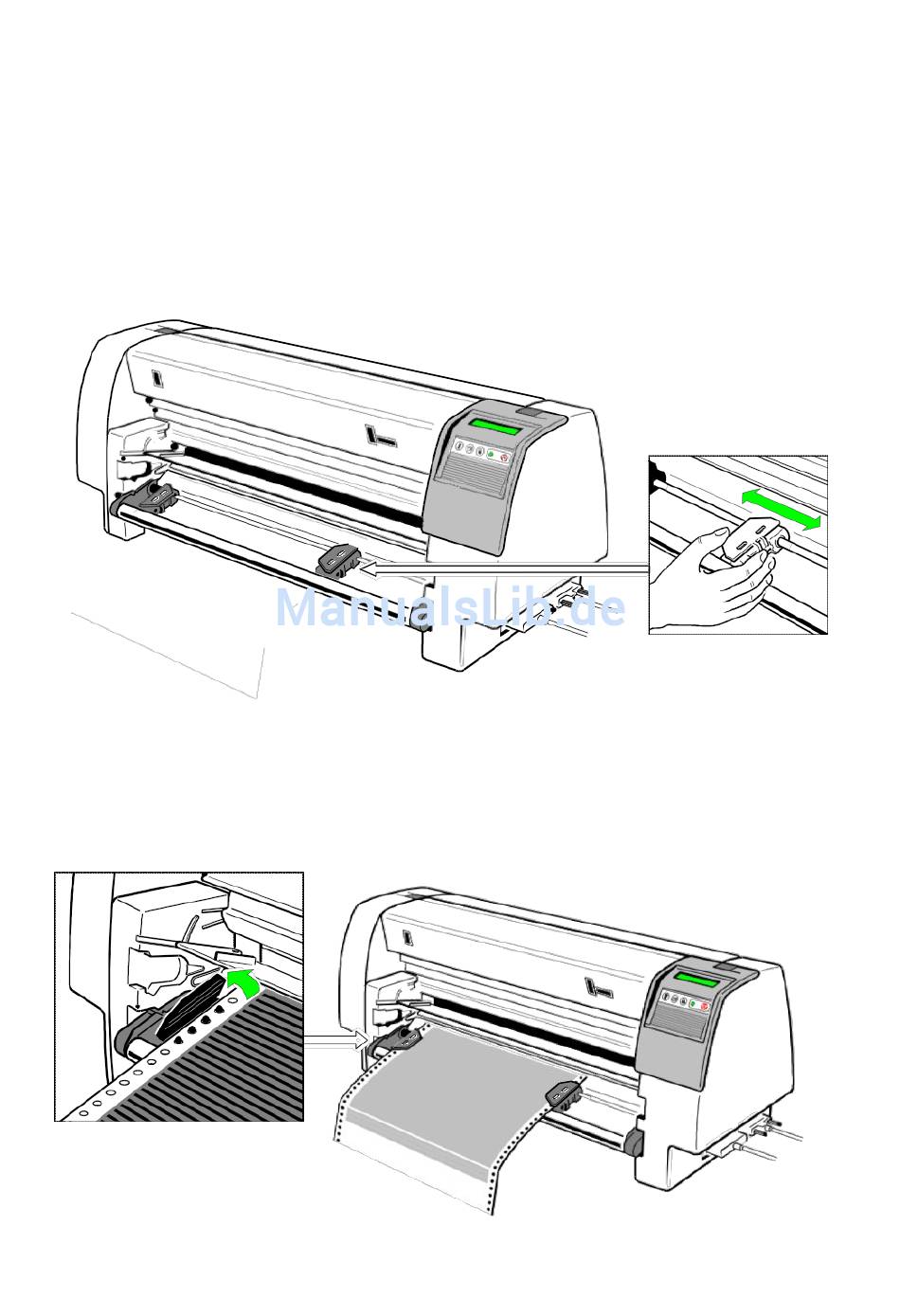 ManualsLib.de