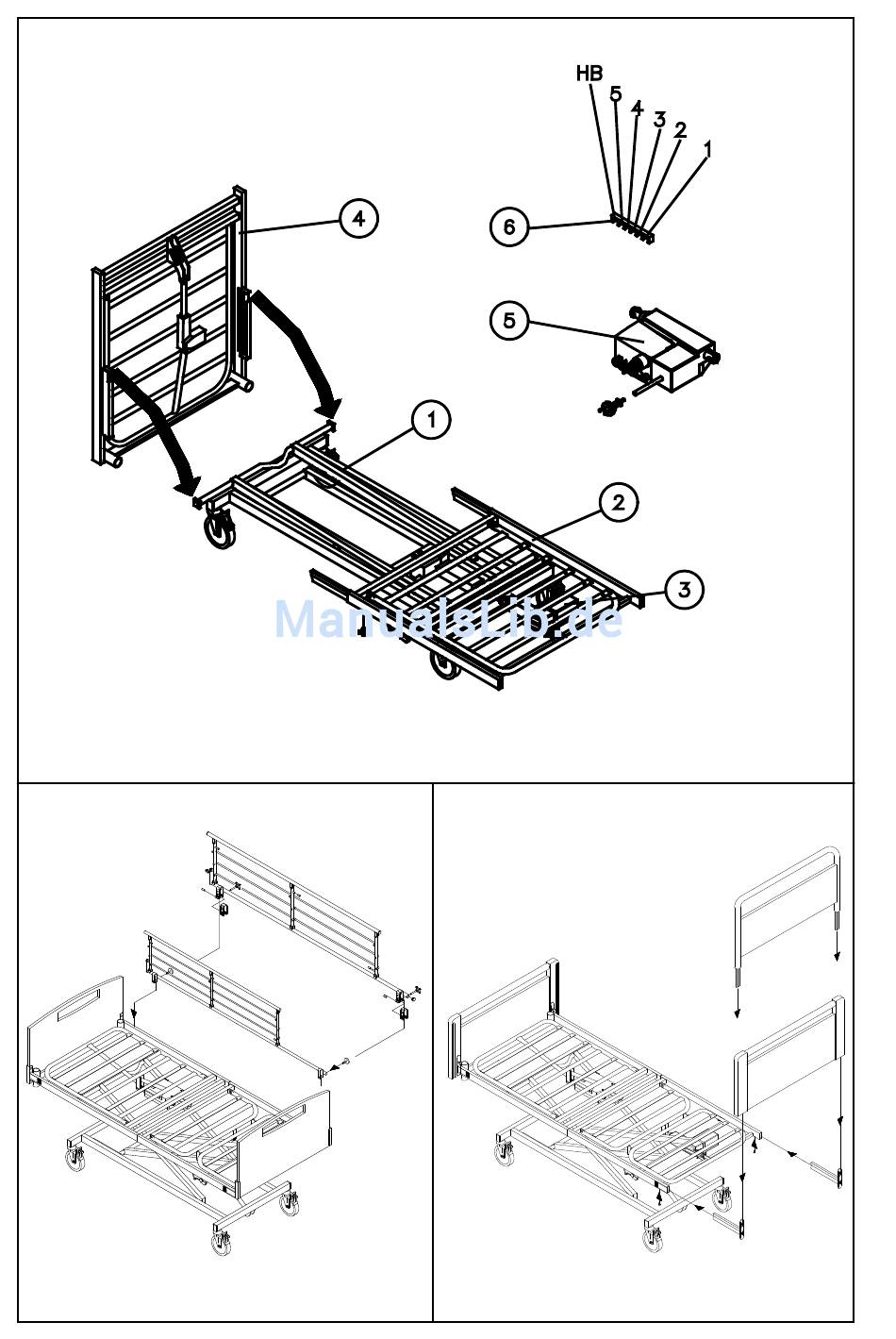 HB
5
4
3
2
1
6
4
5
1
2
3
ManualsLib.de