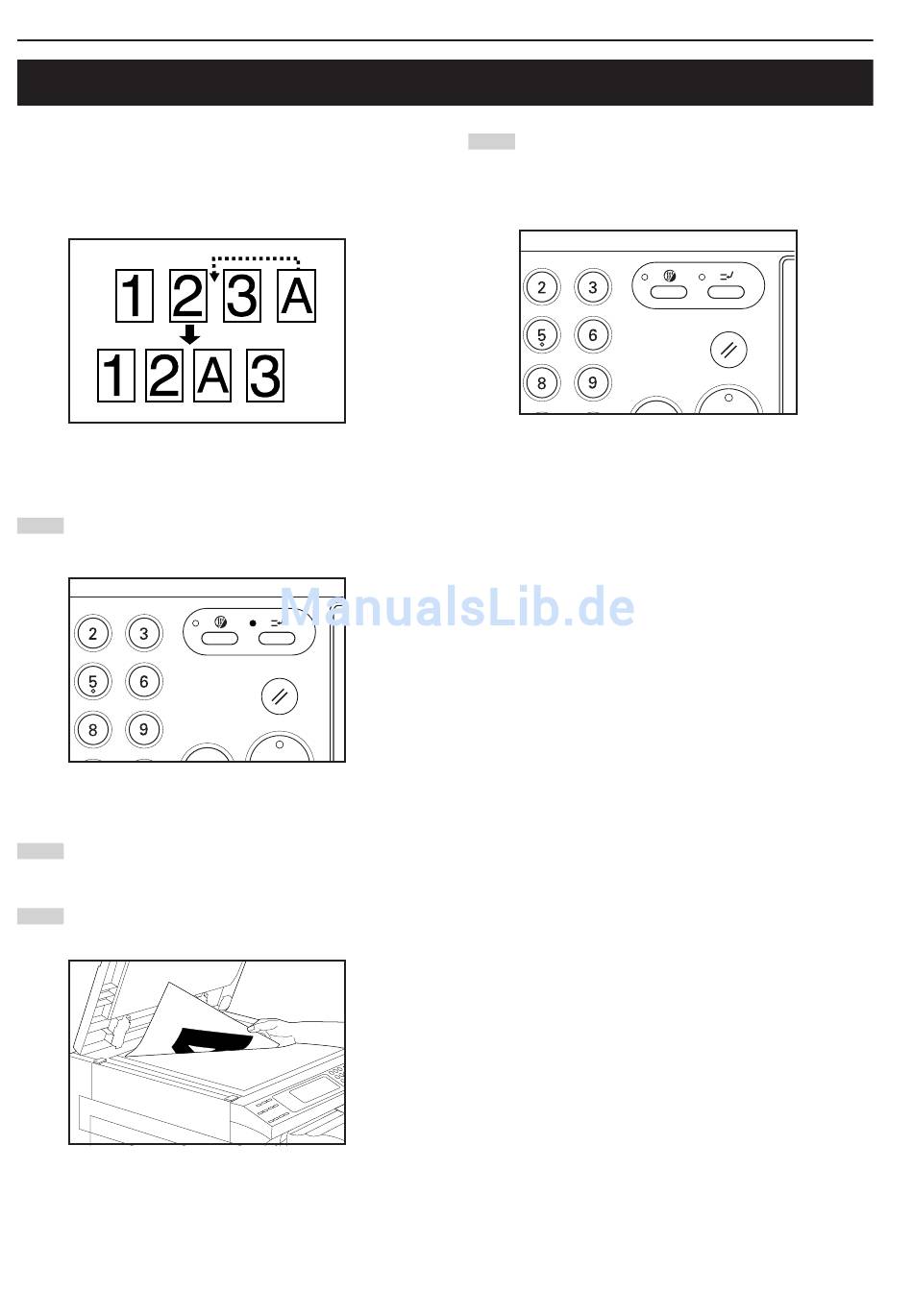 1 2 3 A

1 2 A 3

2 3

5 6

8 9

ManualsLib.de

2 3

5 6

8 9