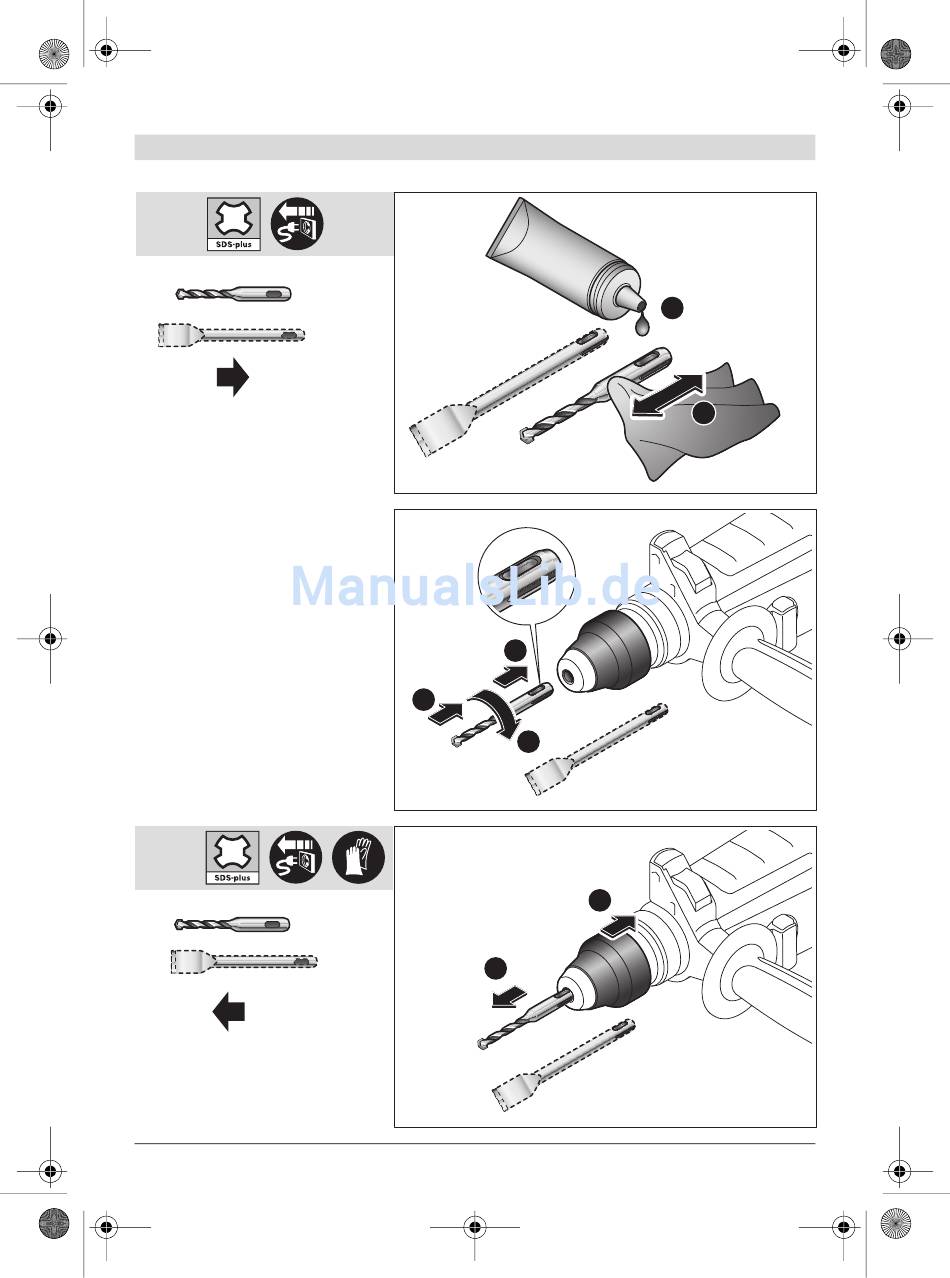 SDS-plus

ManualsLib.de

SDS-plus