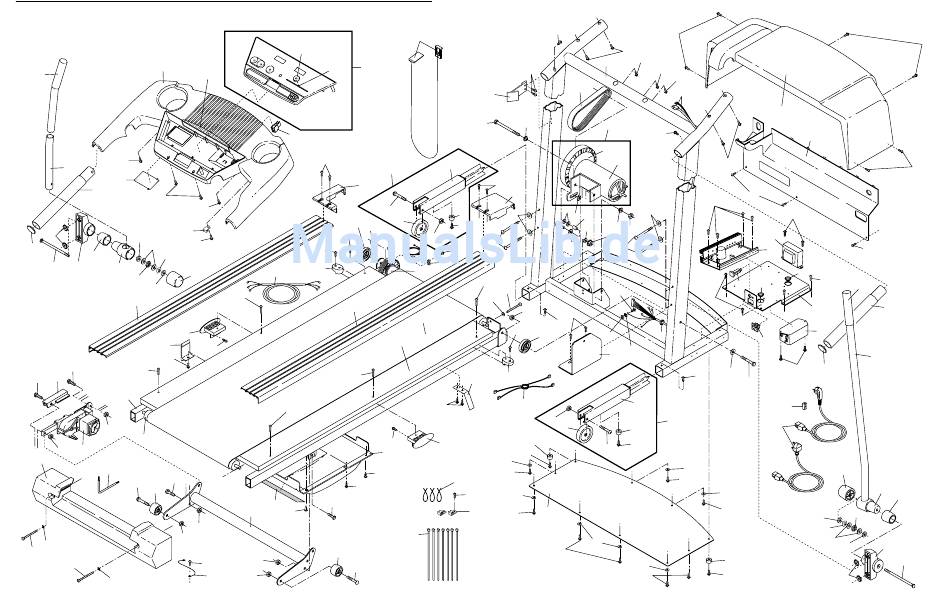 ManualsLib.de