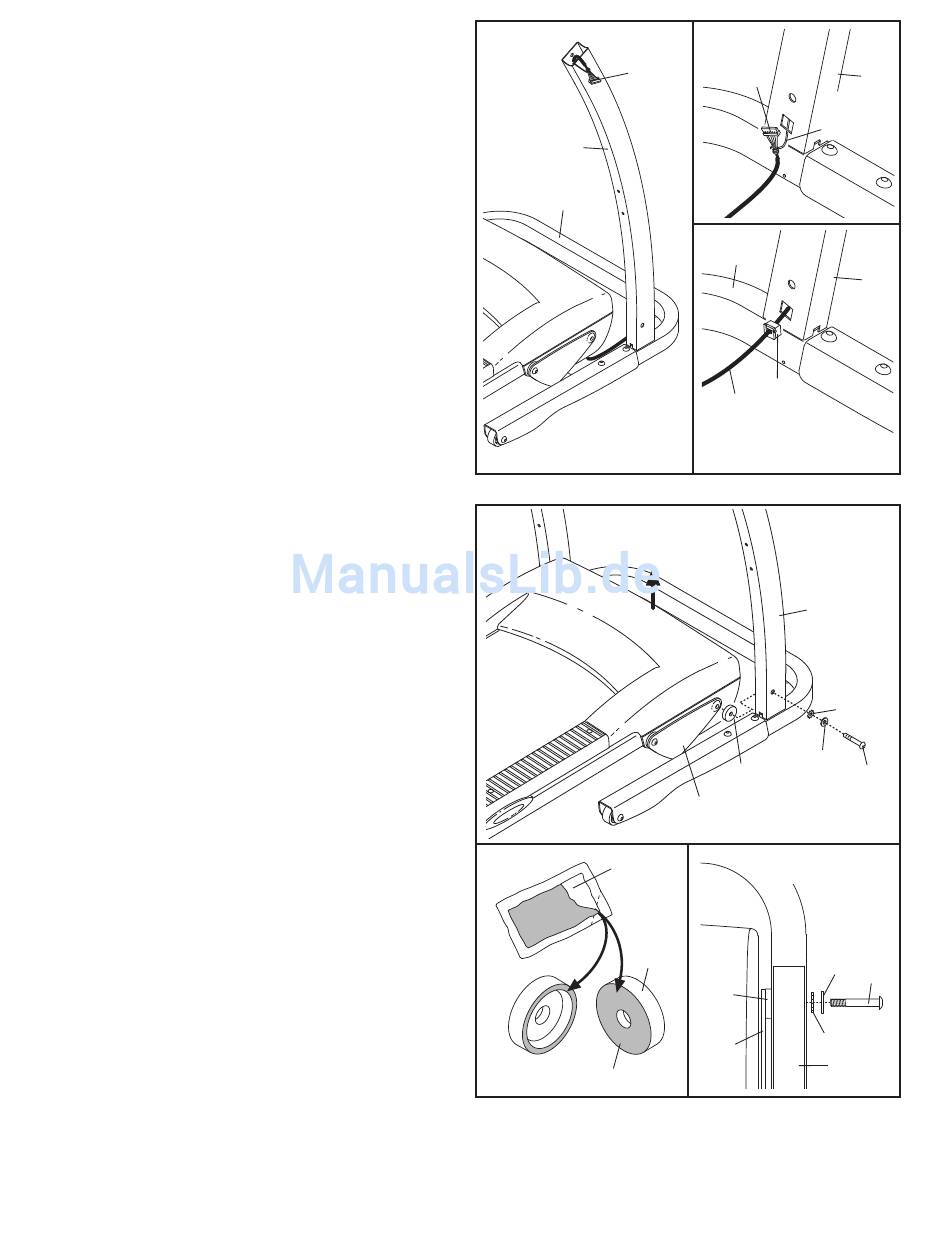 ManualsLib.de