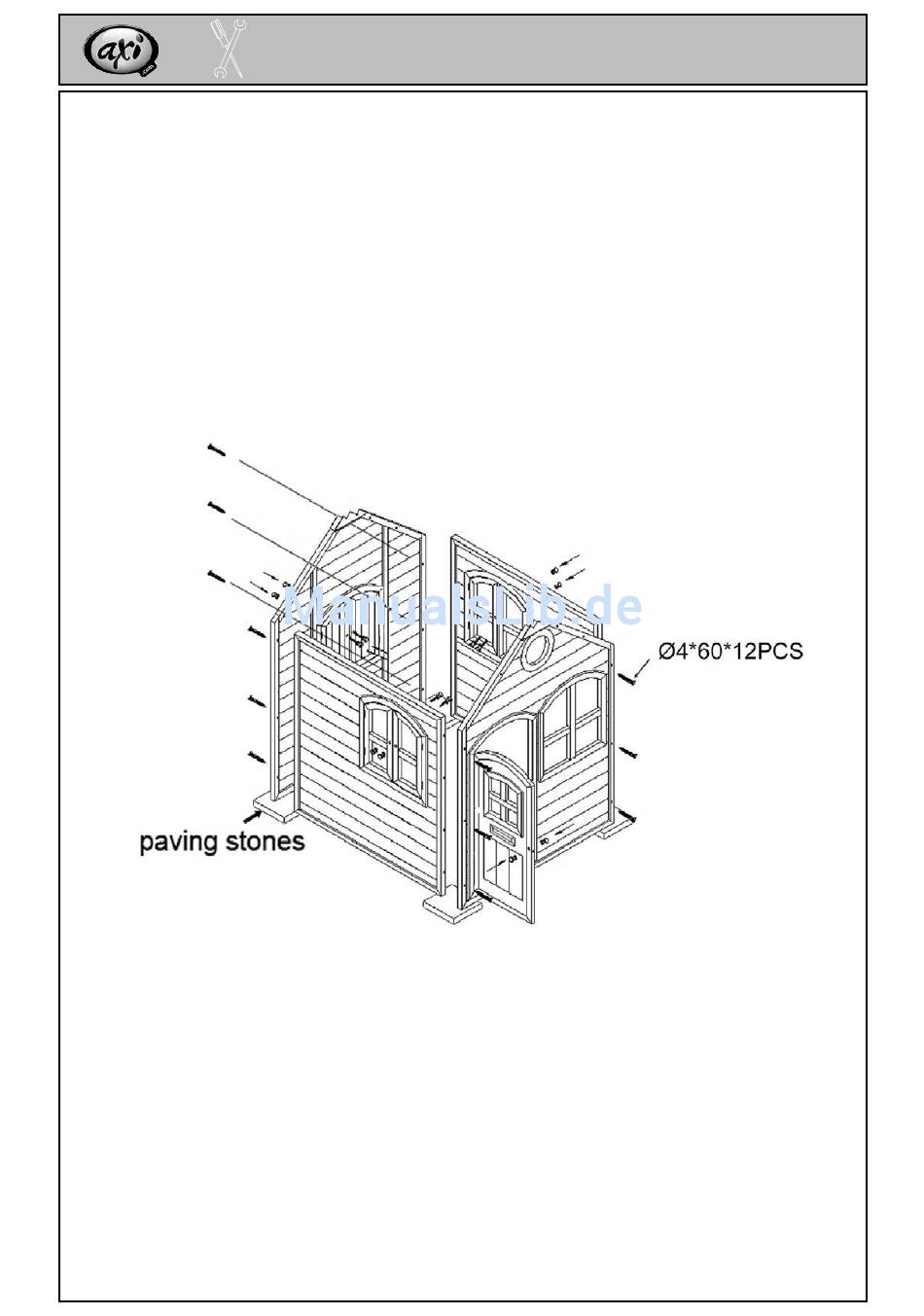 axi

ManualsLib.de

Ø4*60*12PCS

paving stones