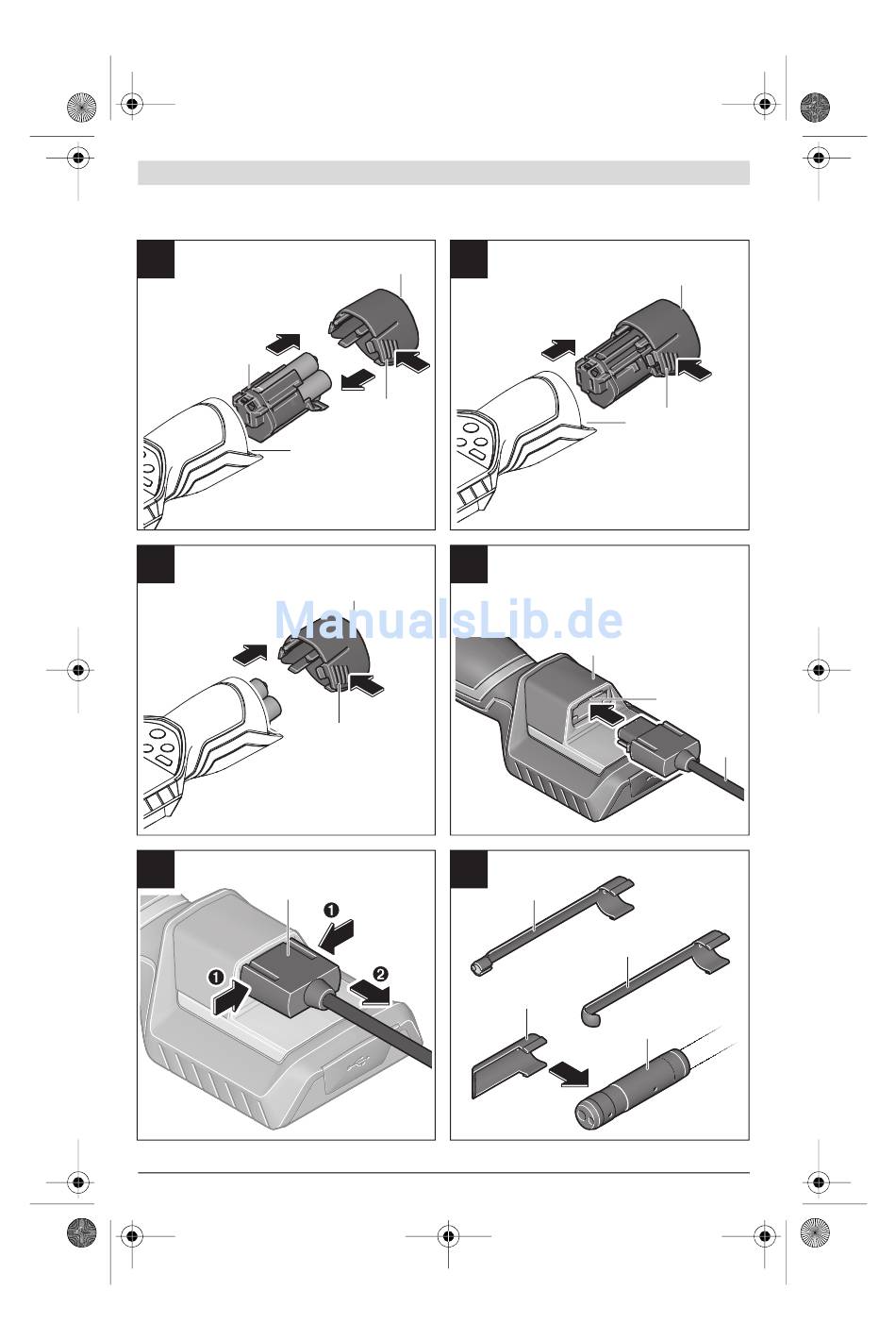 ManualsLib.de

❶

❶

❷