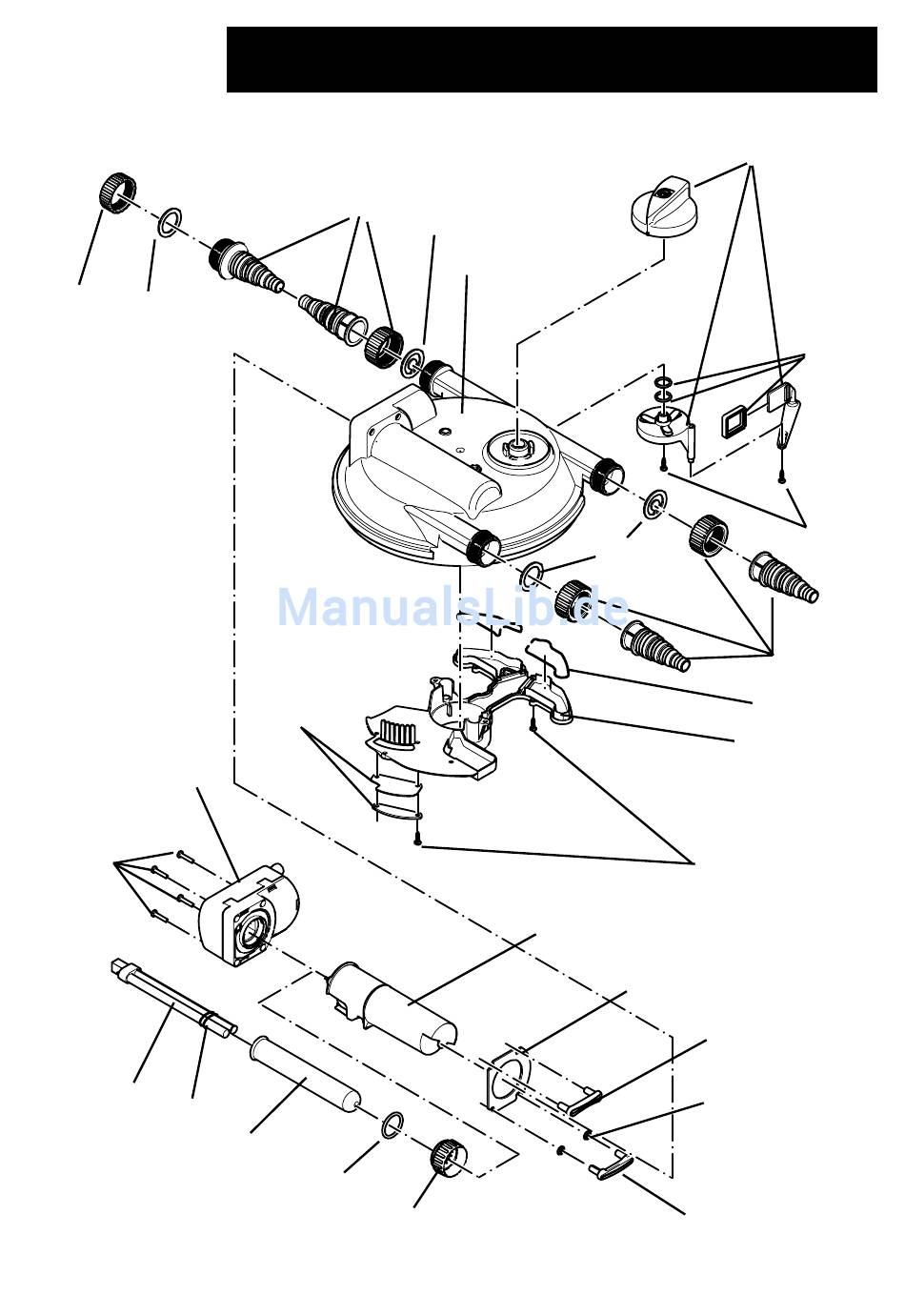 ManualsLib.de