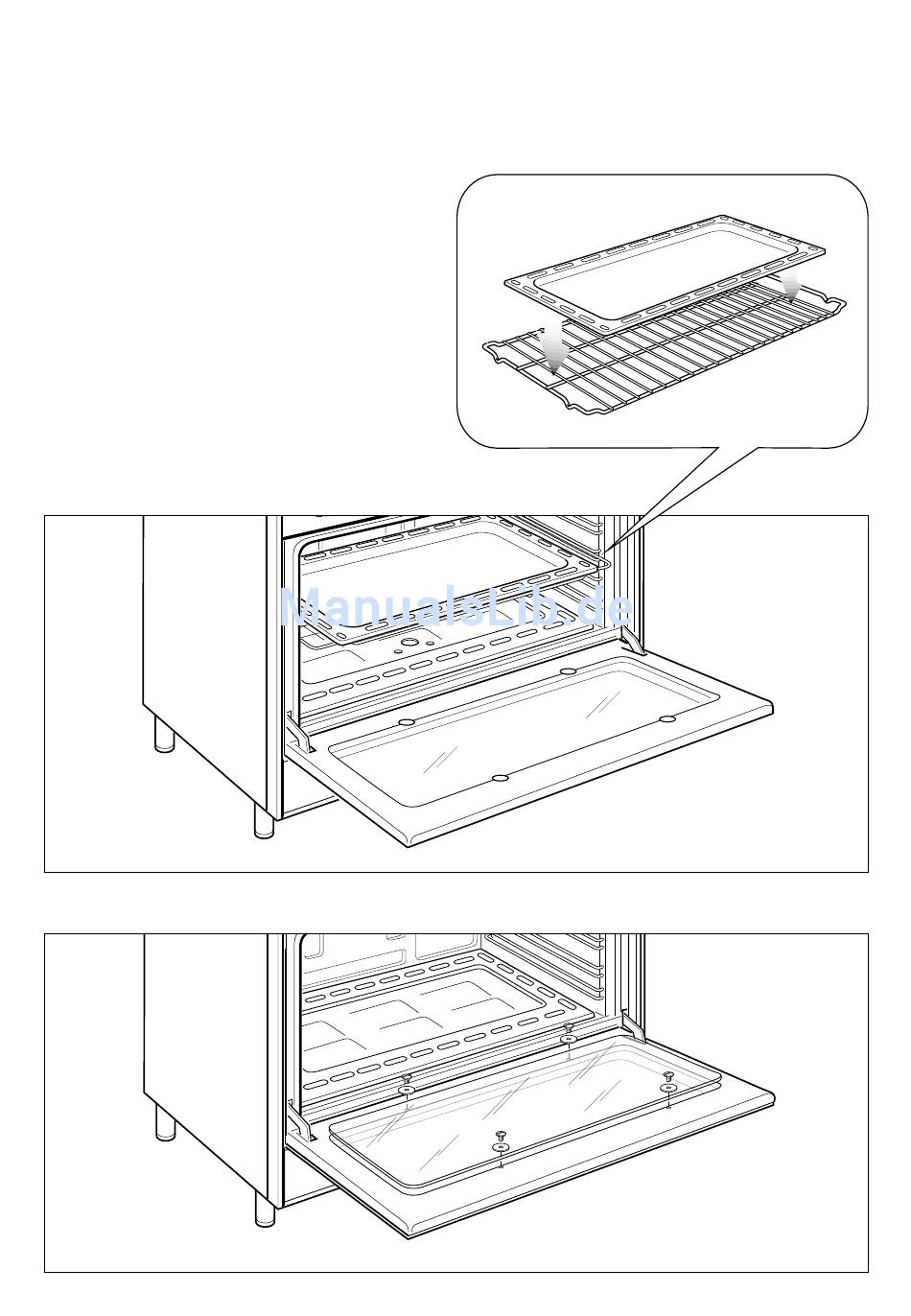 ManualsLib.de