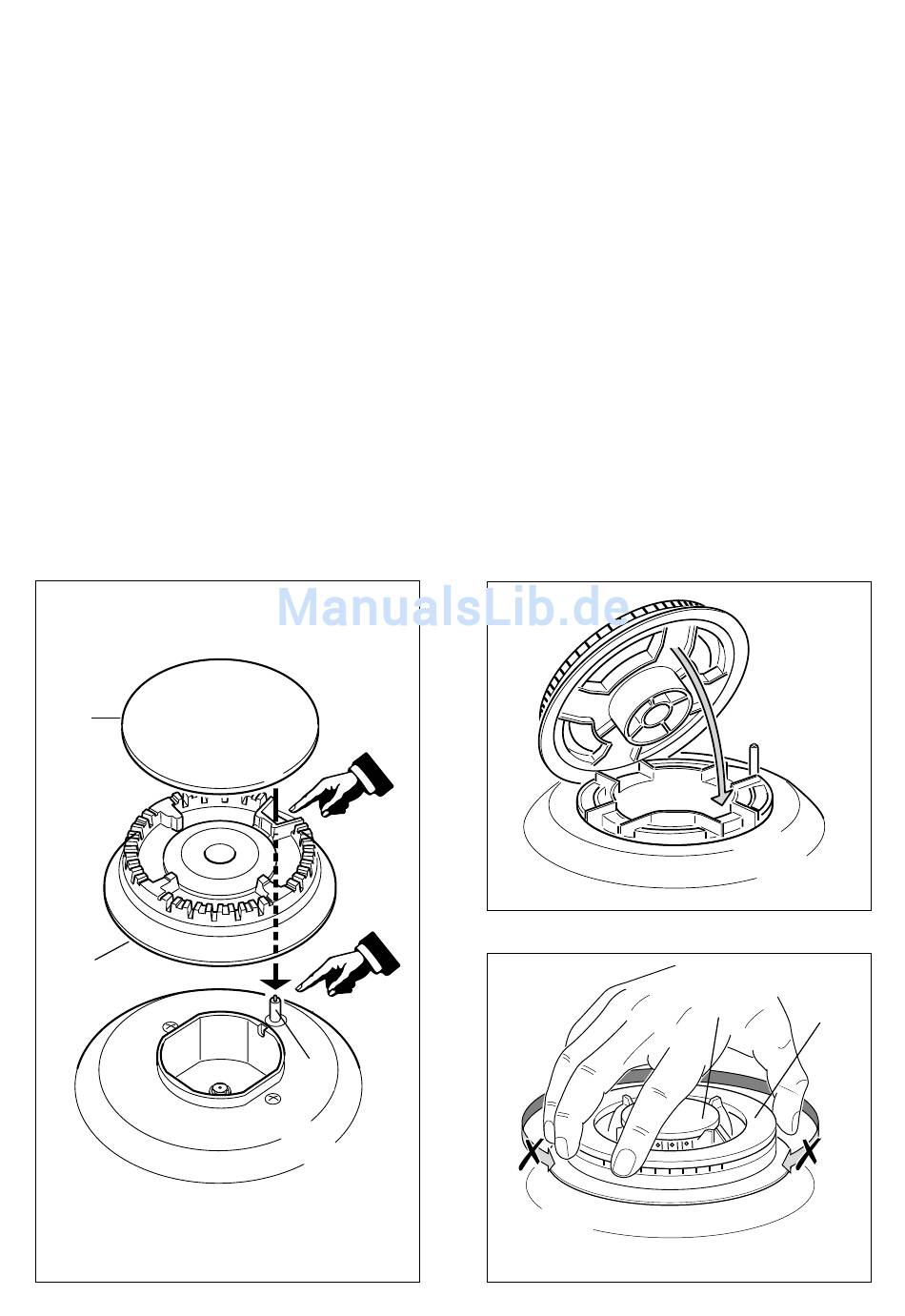 ManualsLib.de