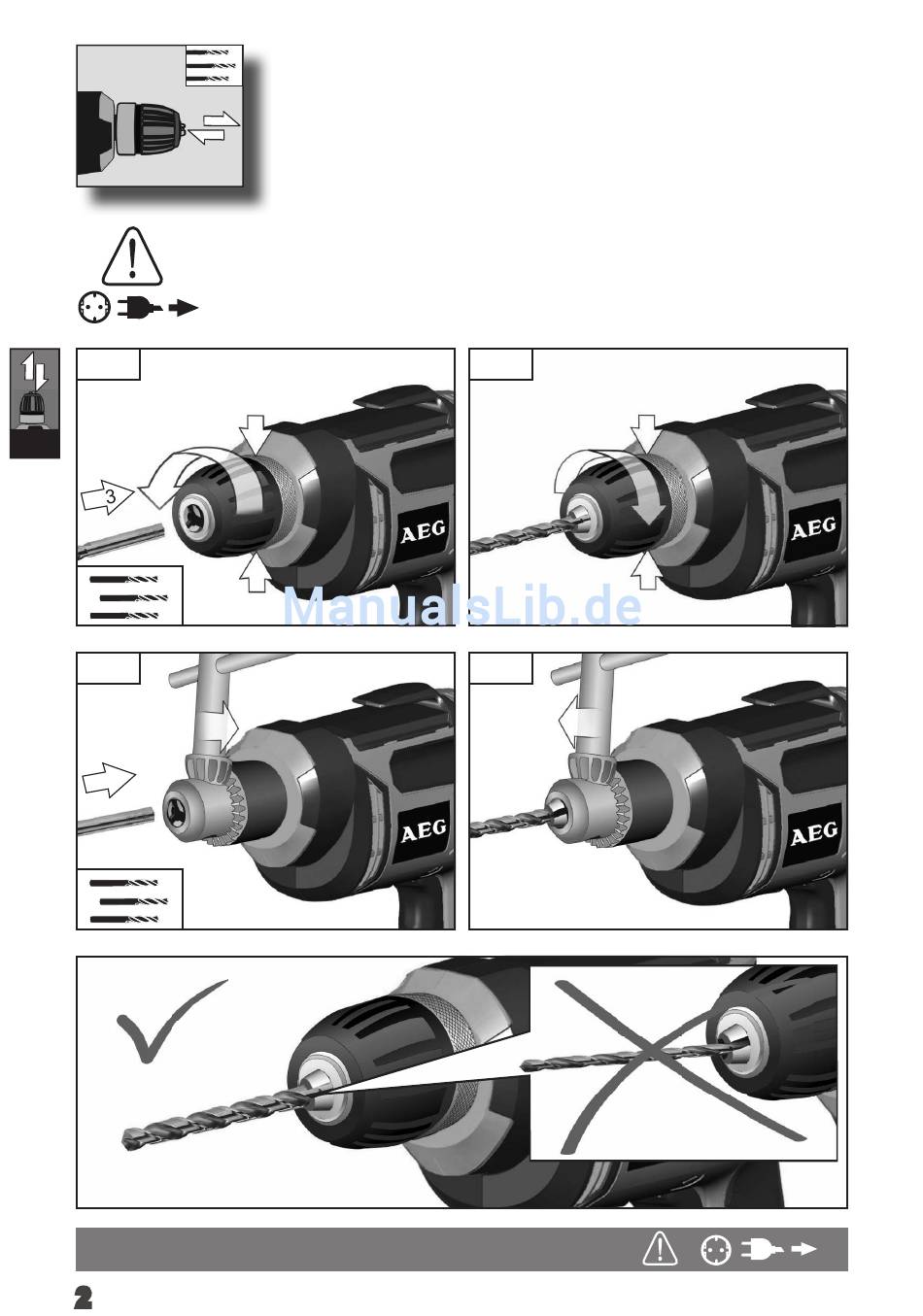 3

AEG

AEG

ManualsLib.de

AEG

AEG

2