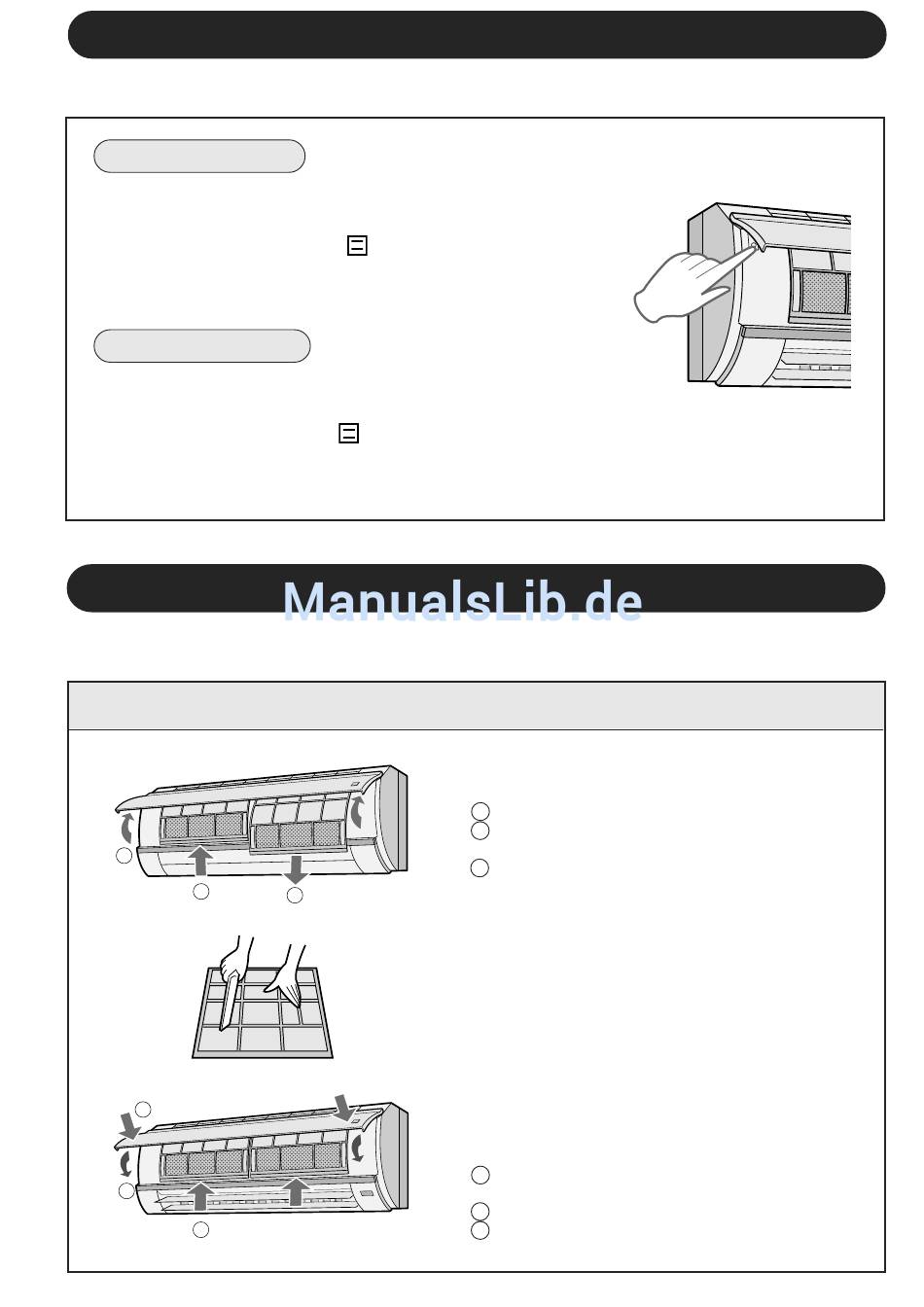 ManualsLib.de