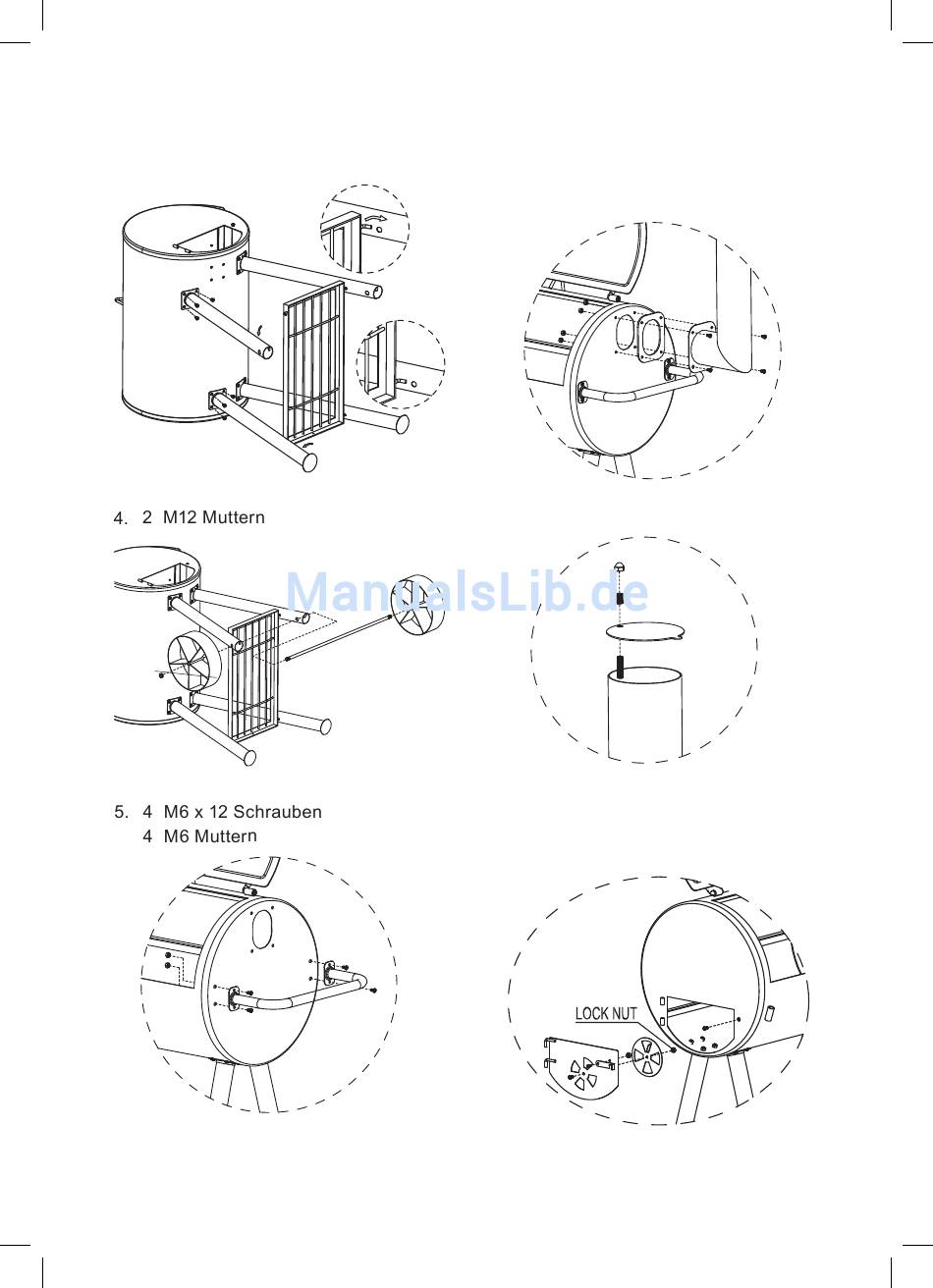 4. 2 M12 Muttern

ManualsLib.de

5. 4 M6 x 12 Schrauben
4 M6 Muttern

LOCK NUT