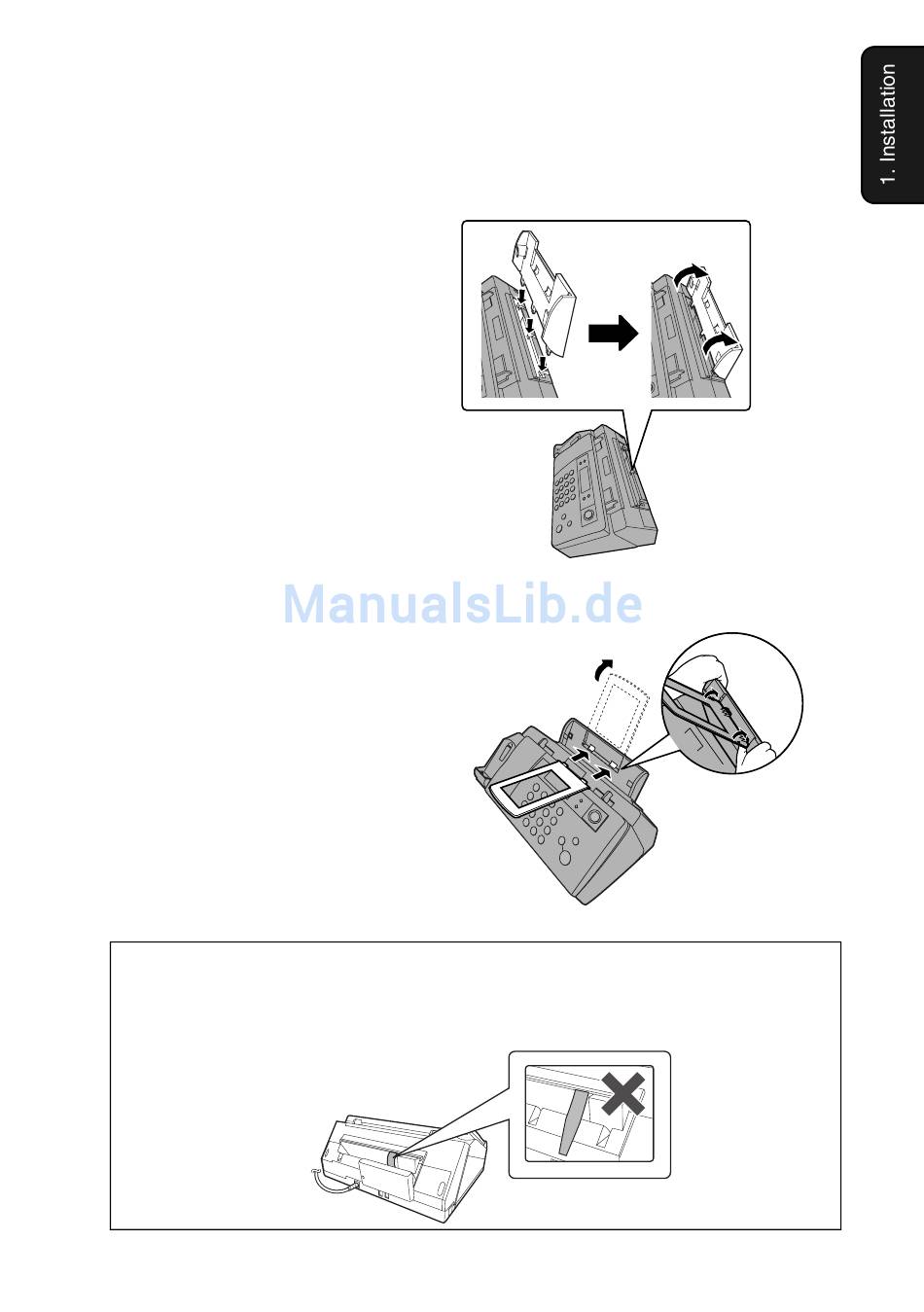 1. Installation

ManualsLib.de