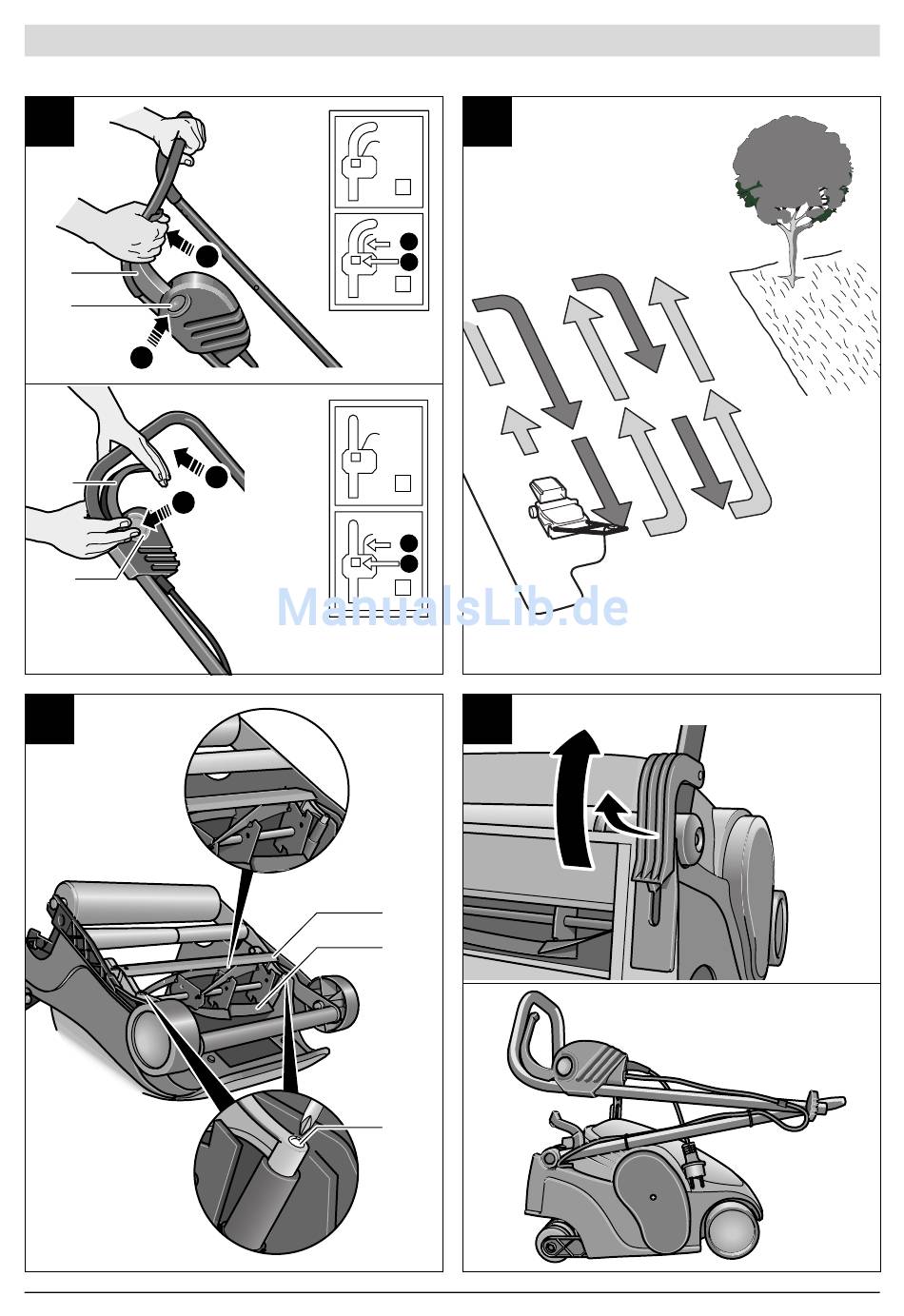 ManualsLib.de