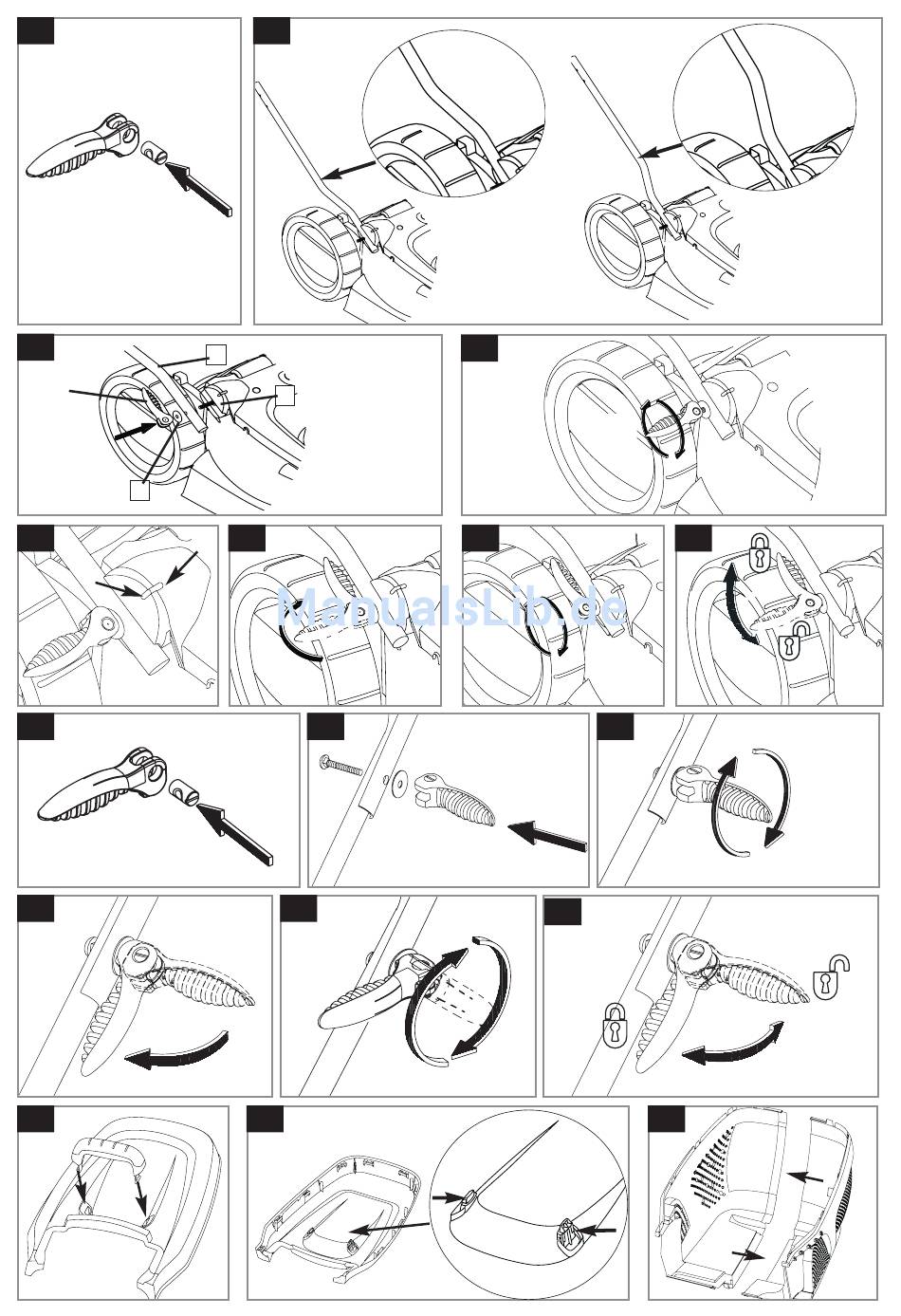 ManualsLib.de