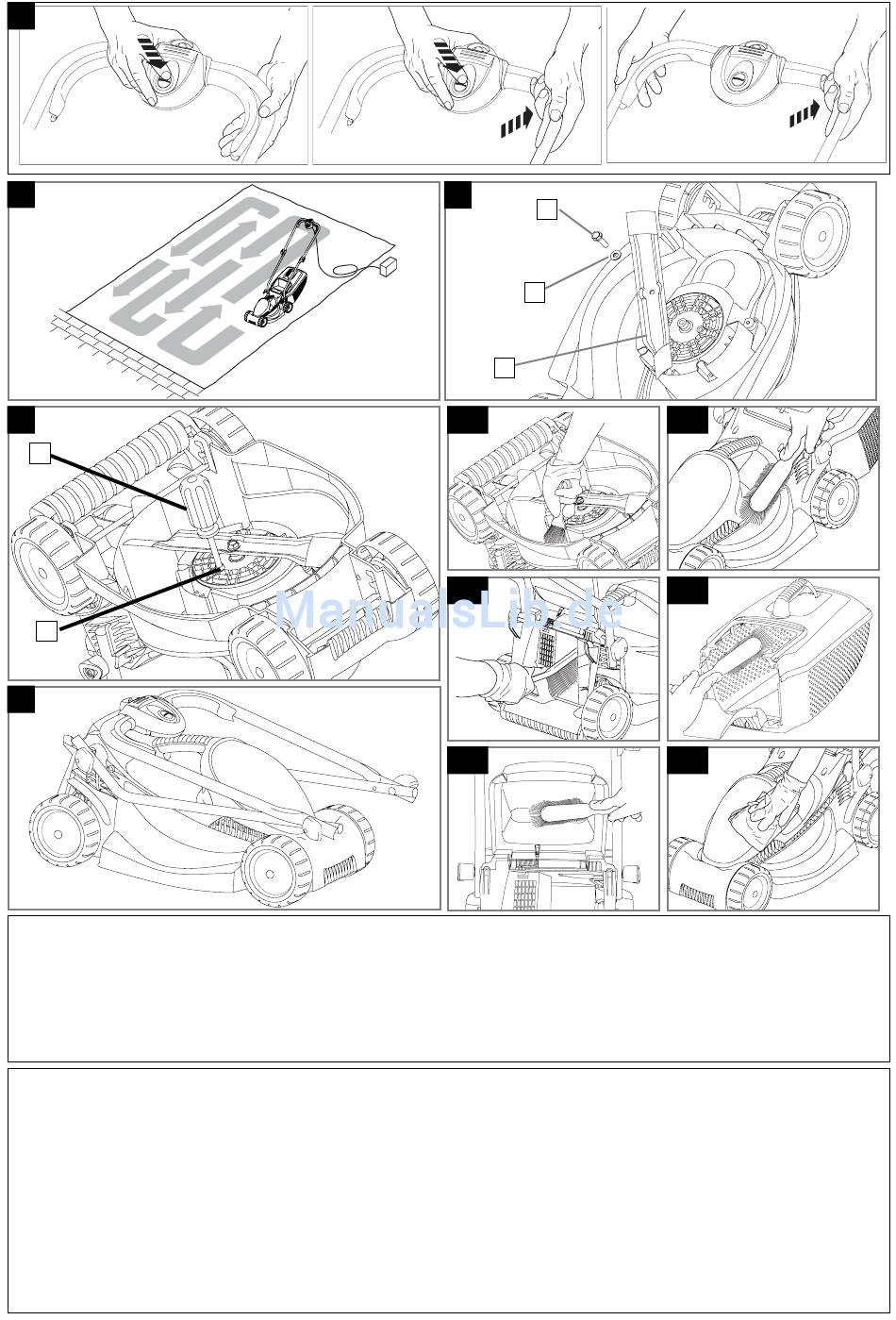 ManualsLib.de