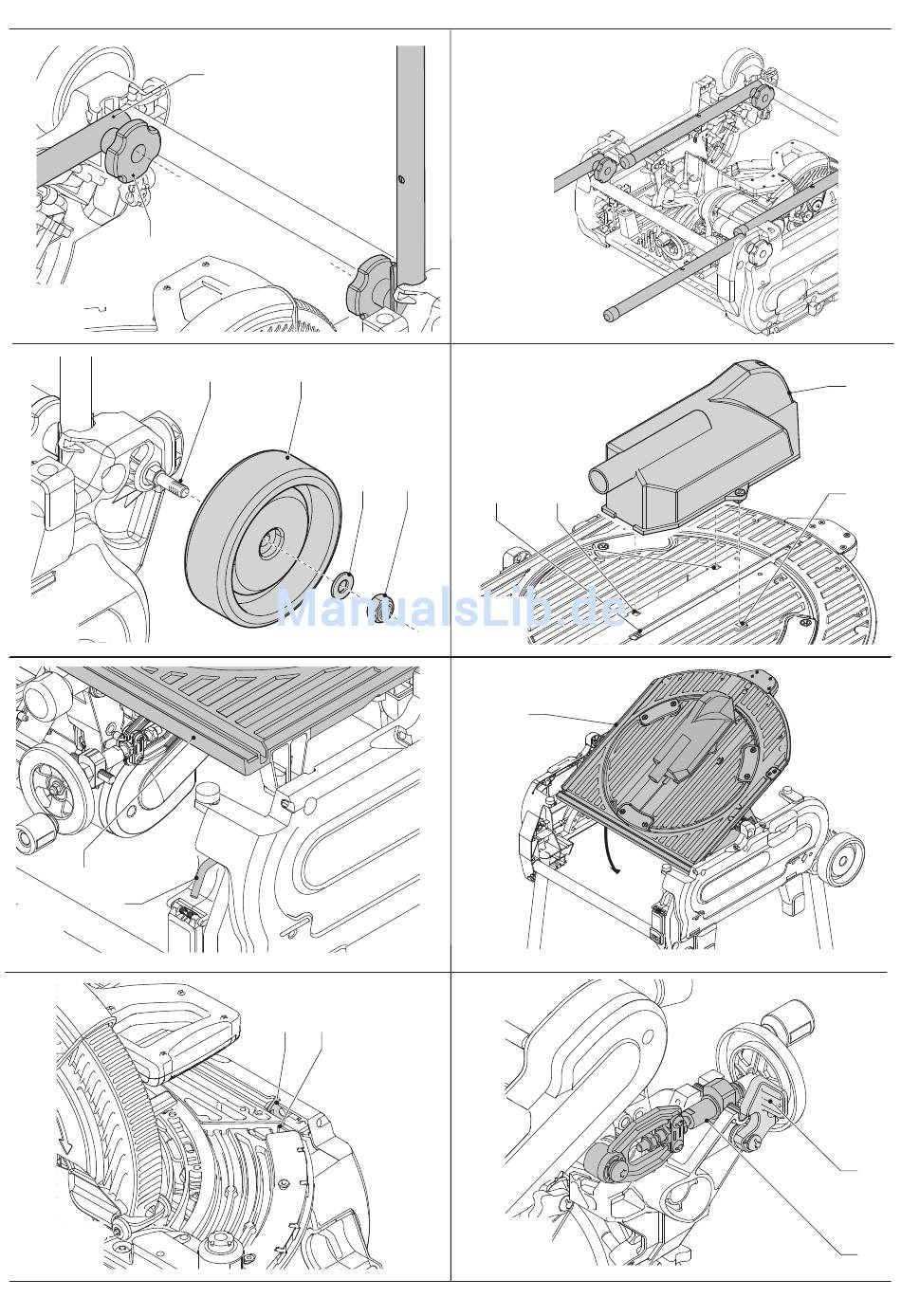 ManualsLib.de