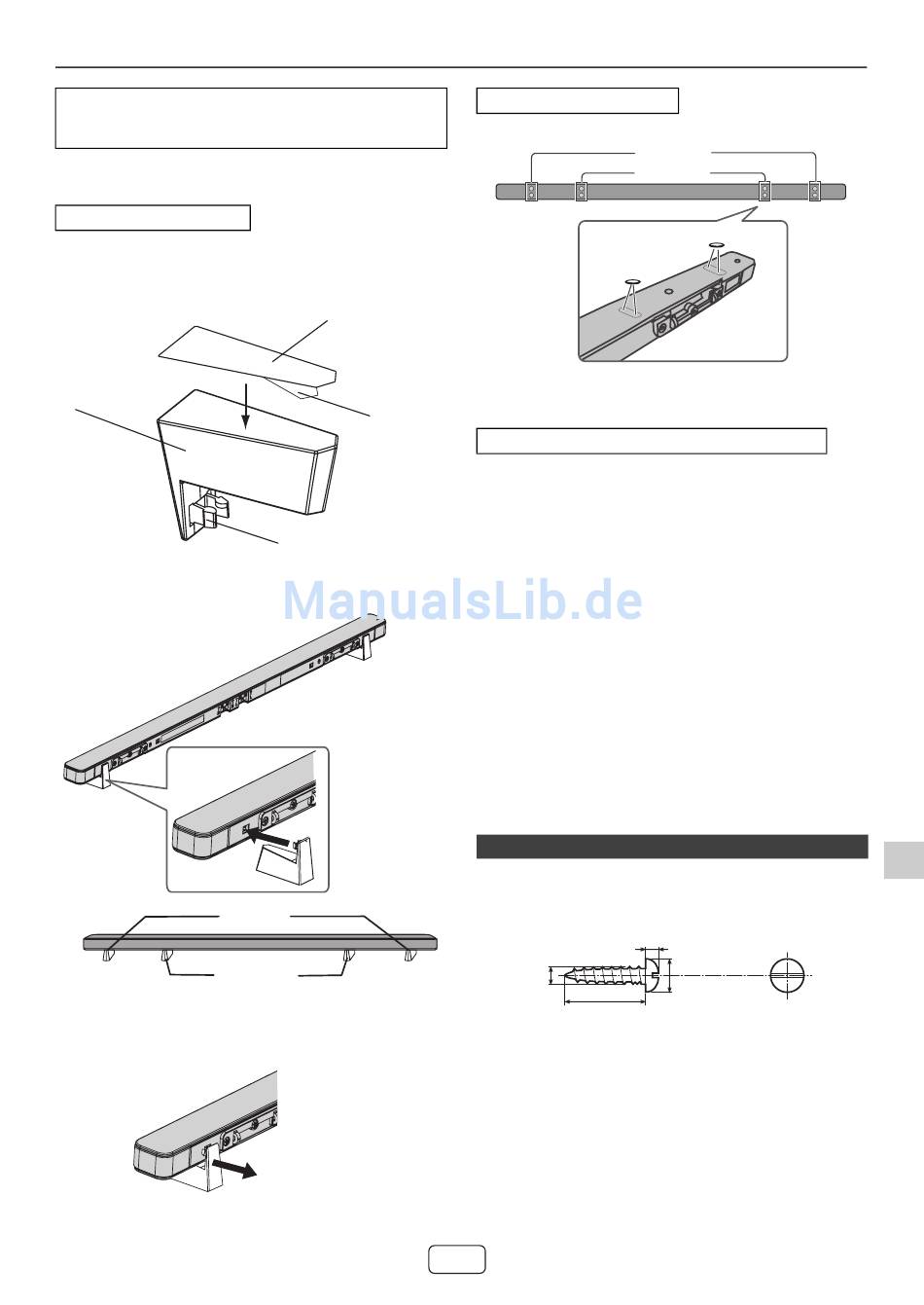 ManualsLib.de