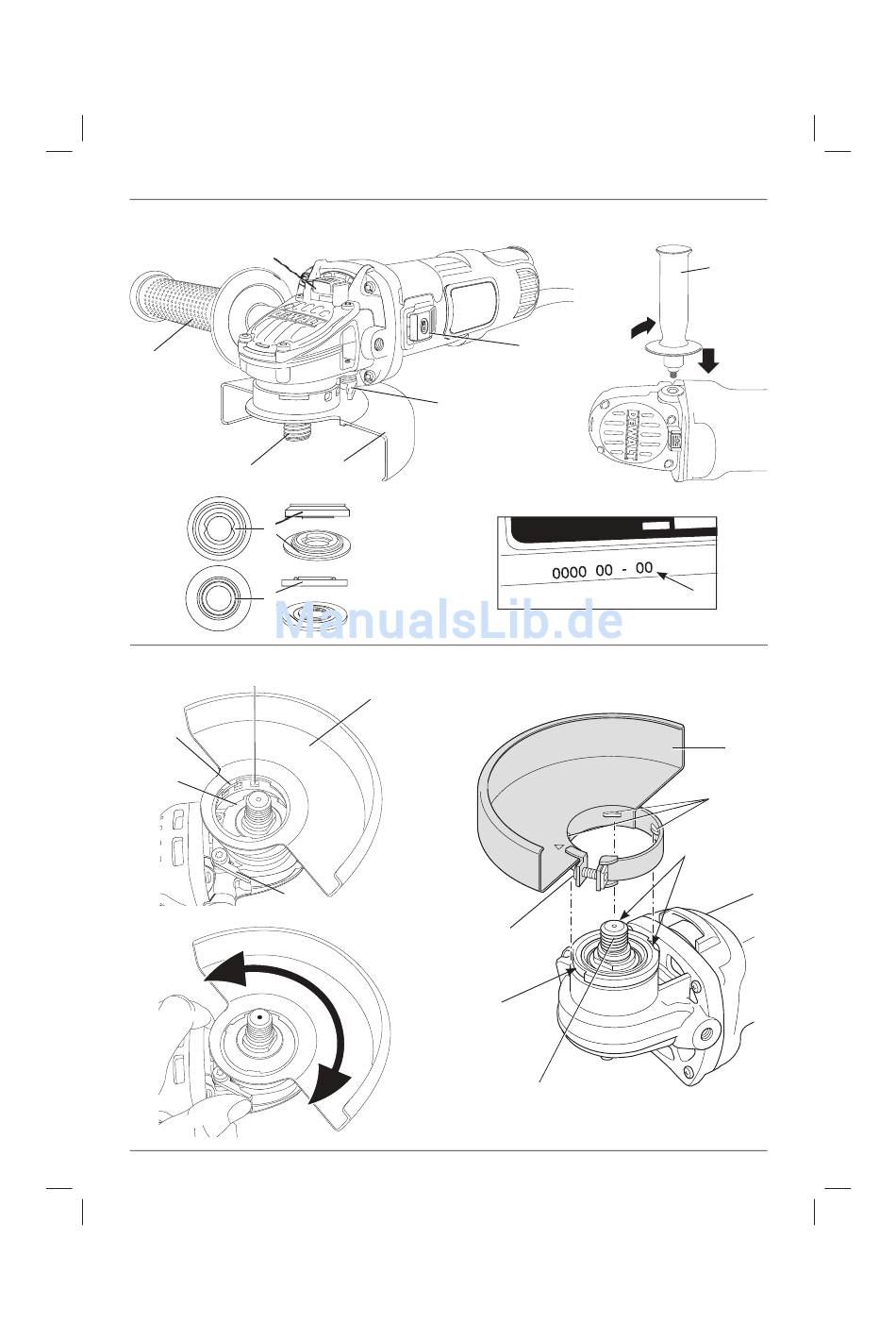 0000 00 - 00

ManualsLib.de