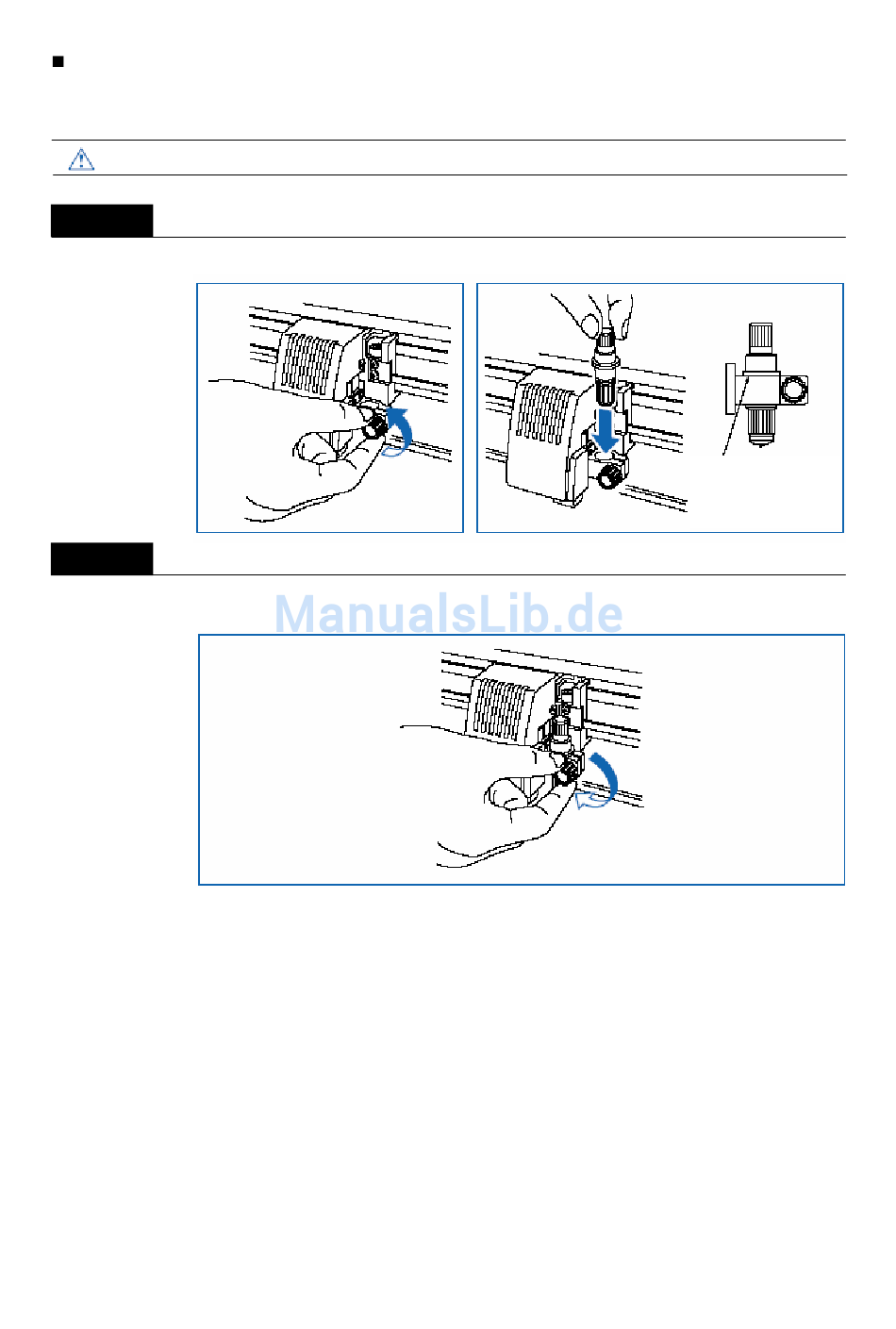 ManualsLib.de