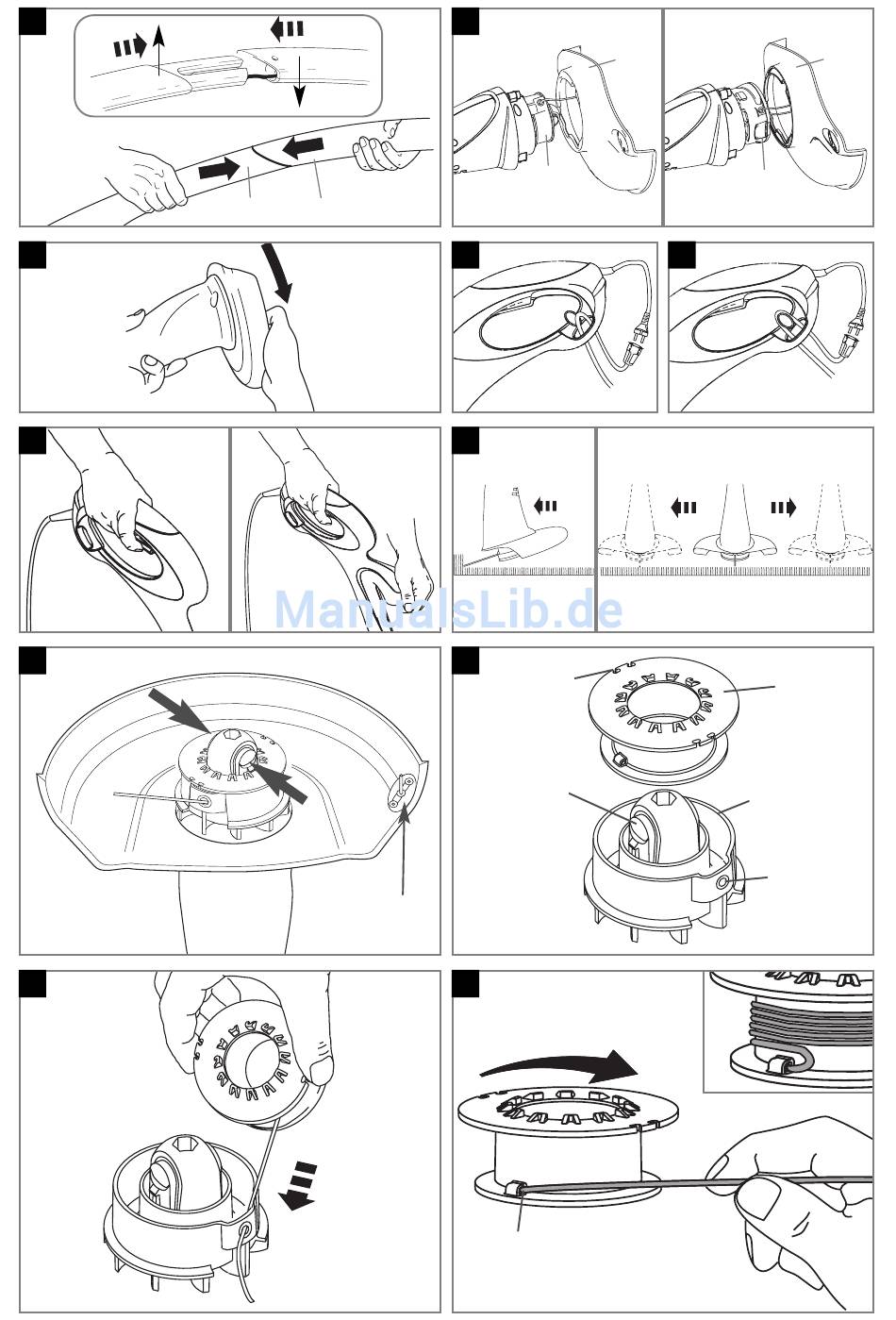 ManualsLib.de