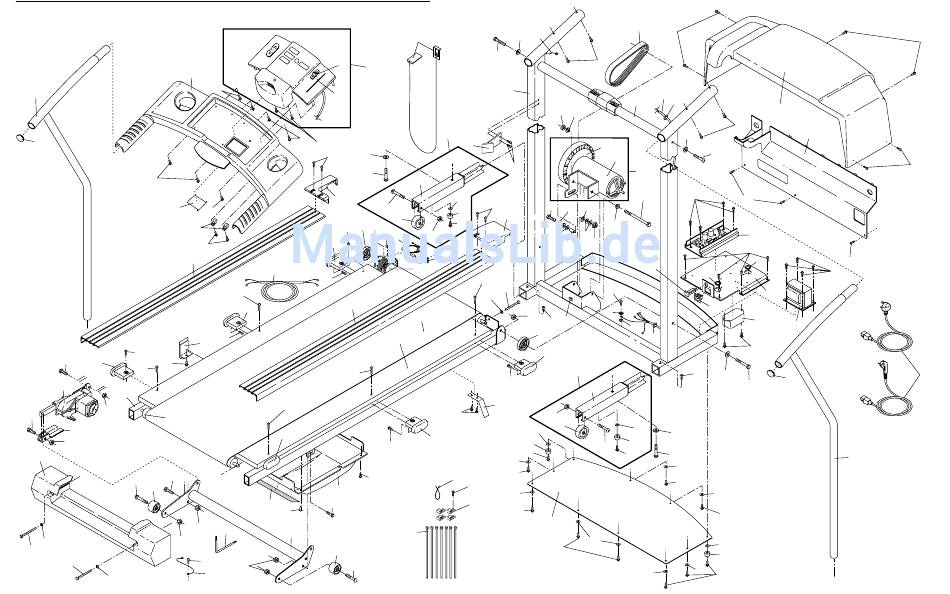 ManualsLib.de