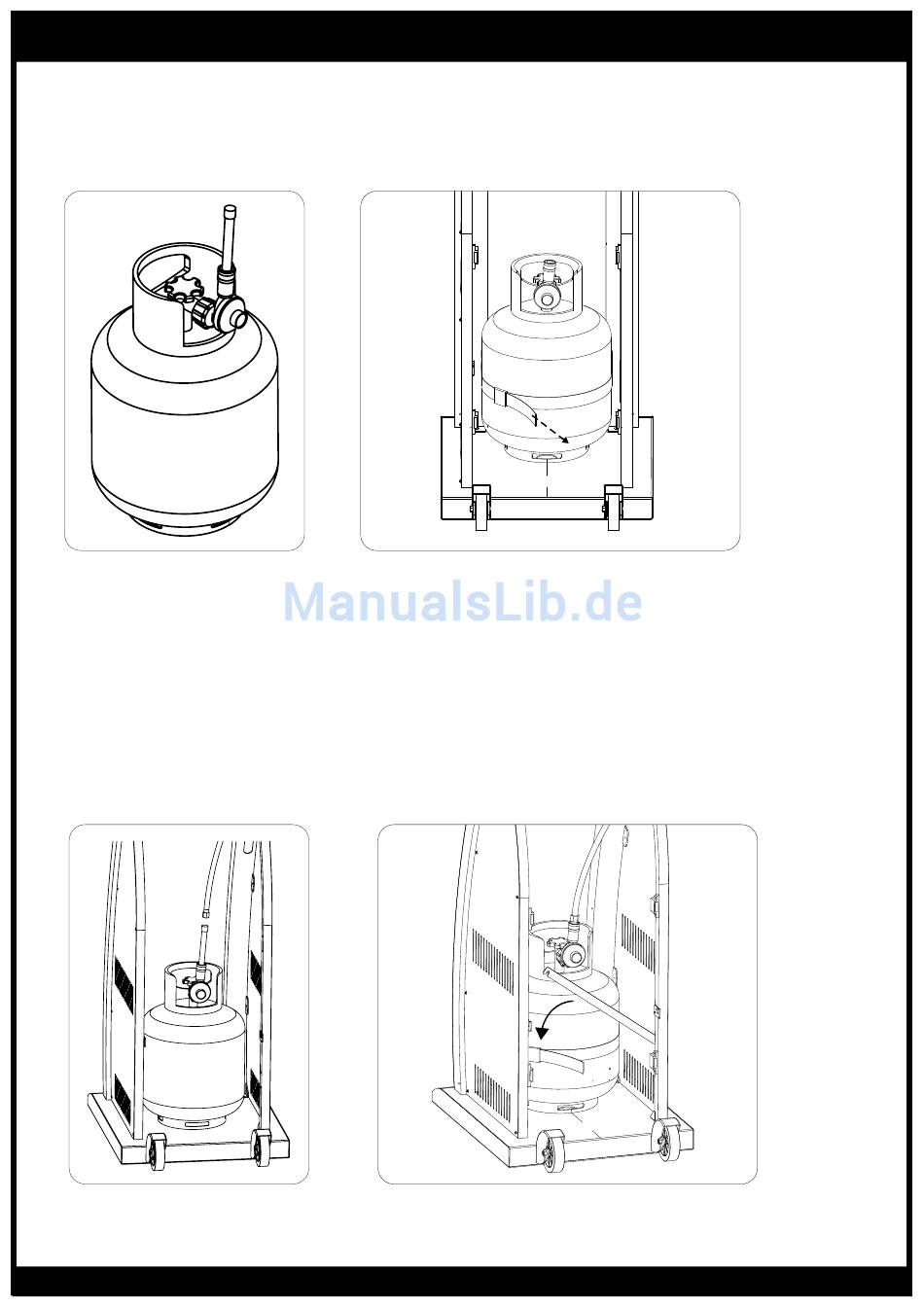 ManualsLib.de