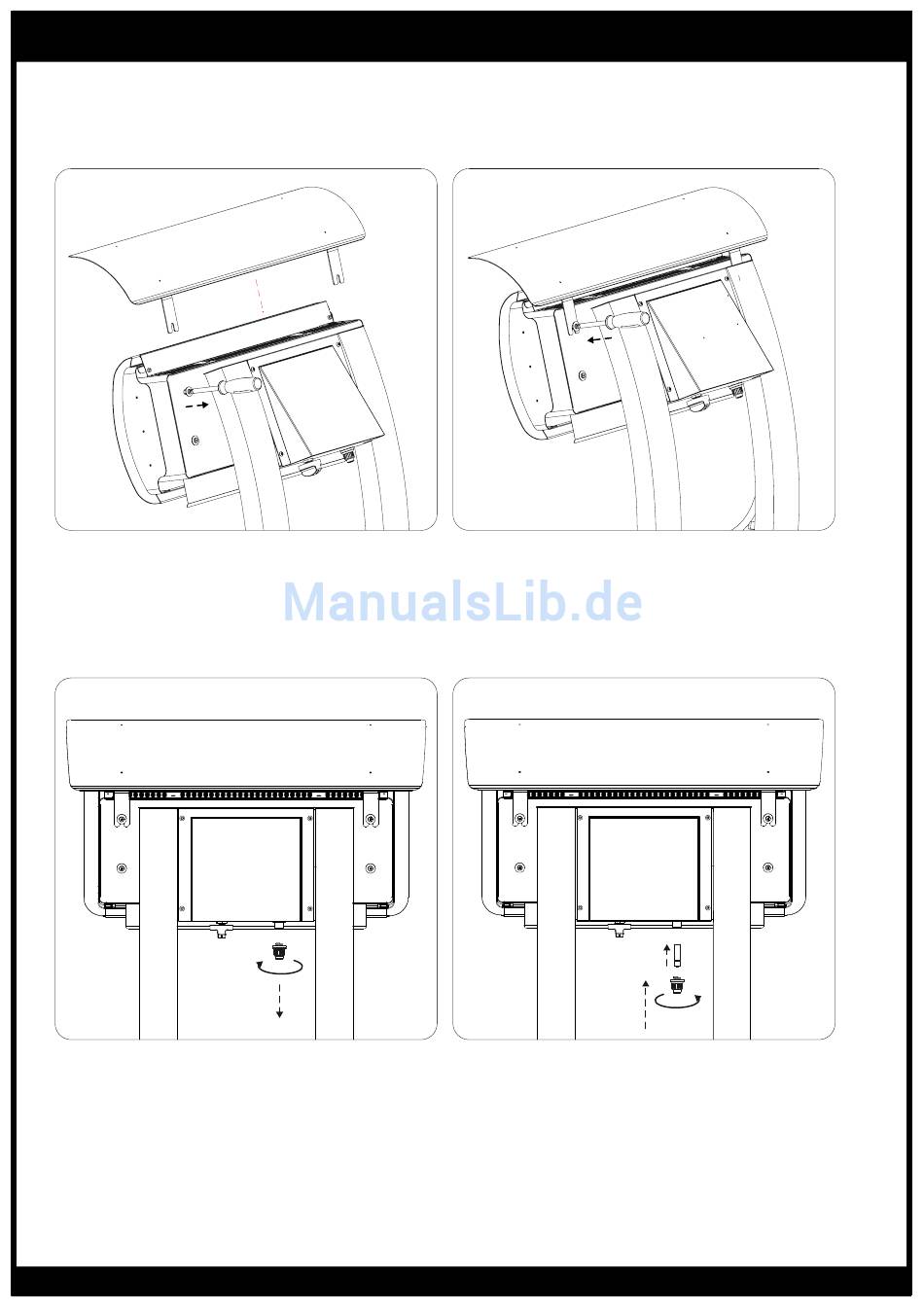 ManualsLib.de