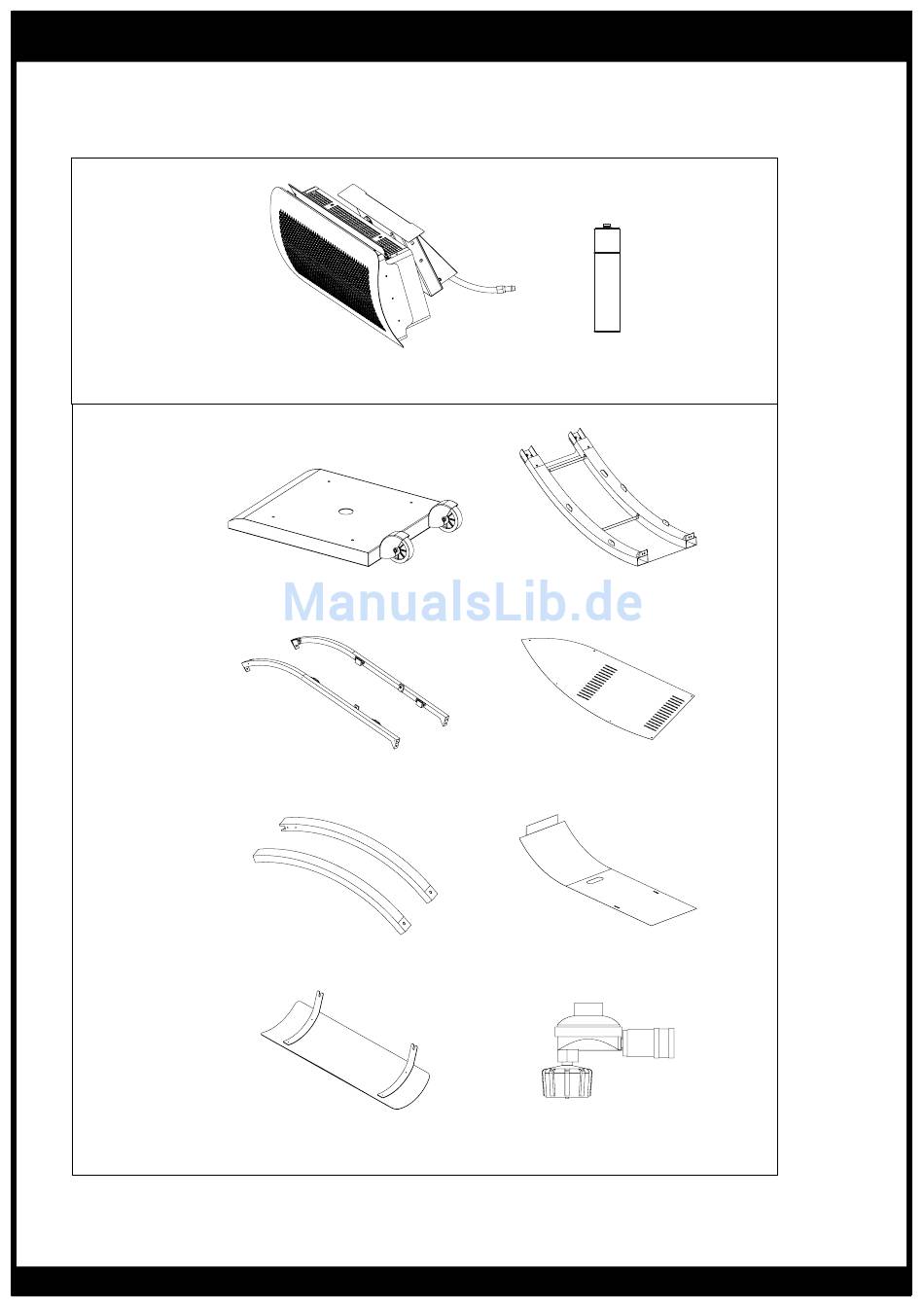 ManualsLib.de