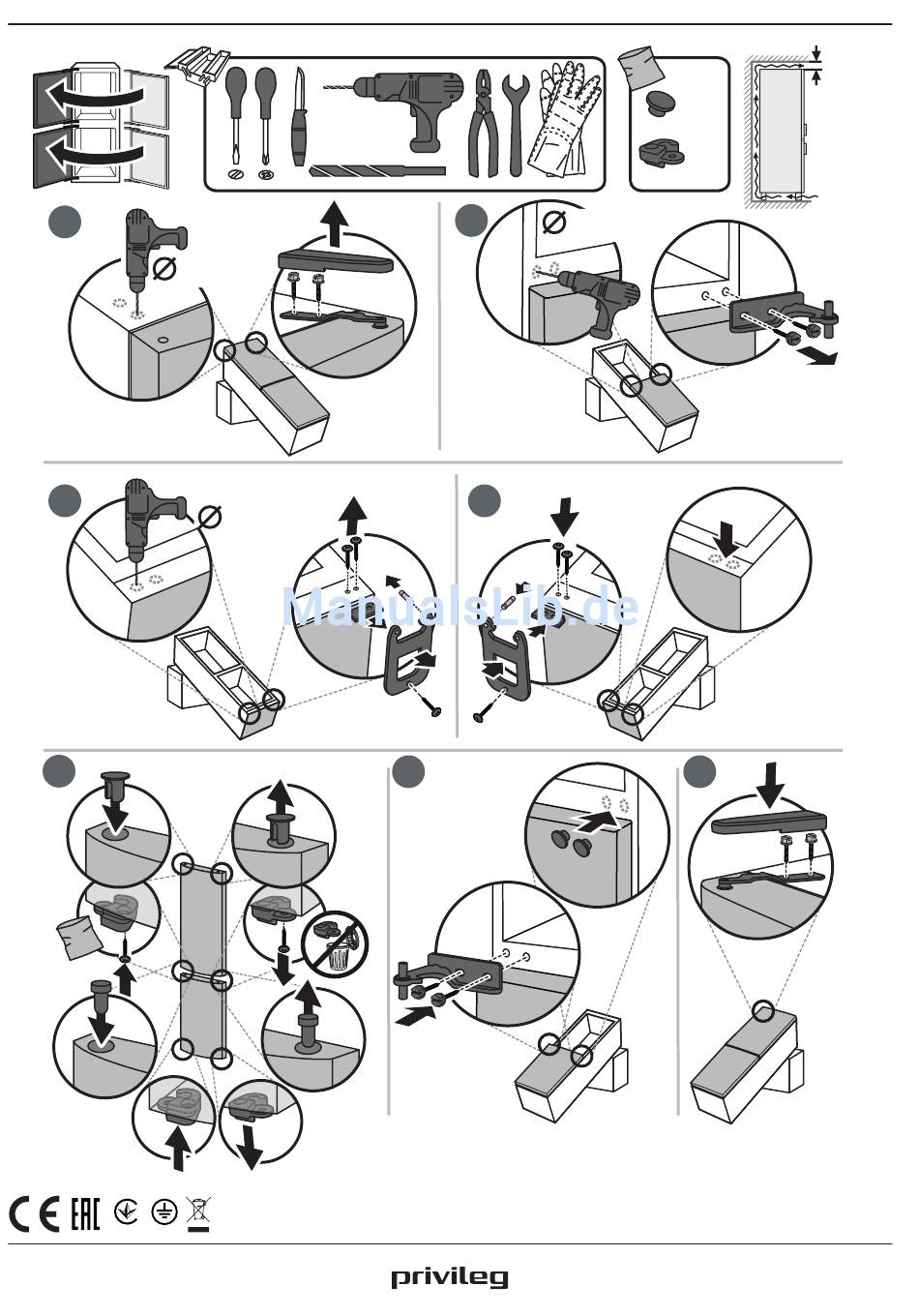 ManualsLib.de

CE EAC

privileg