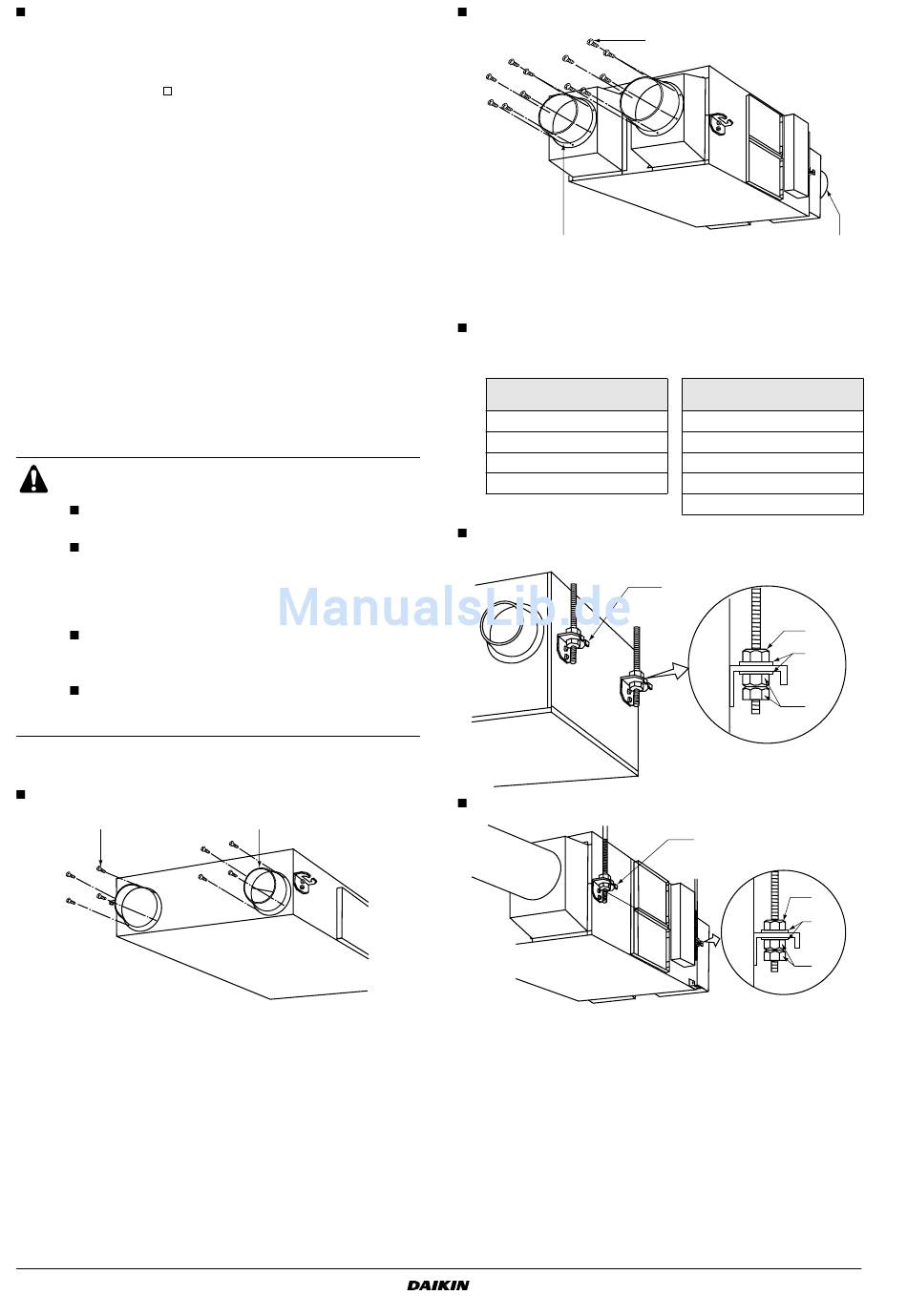 ManualsLib.de

DAIKIN