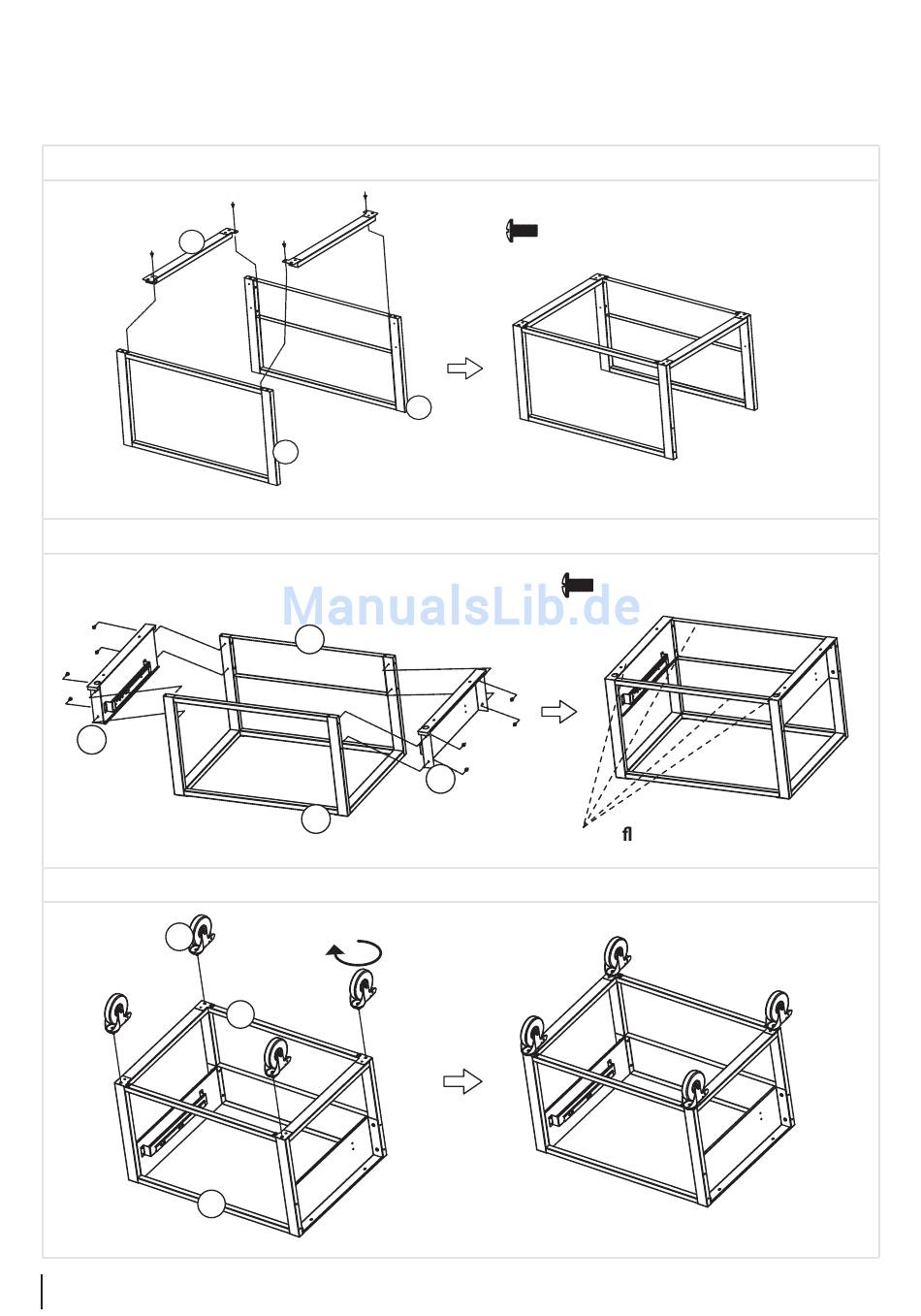 ManualsLib.de

fl