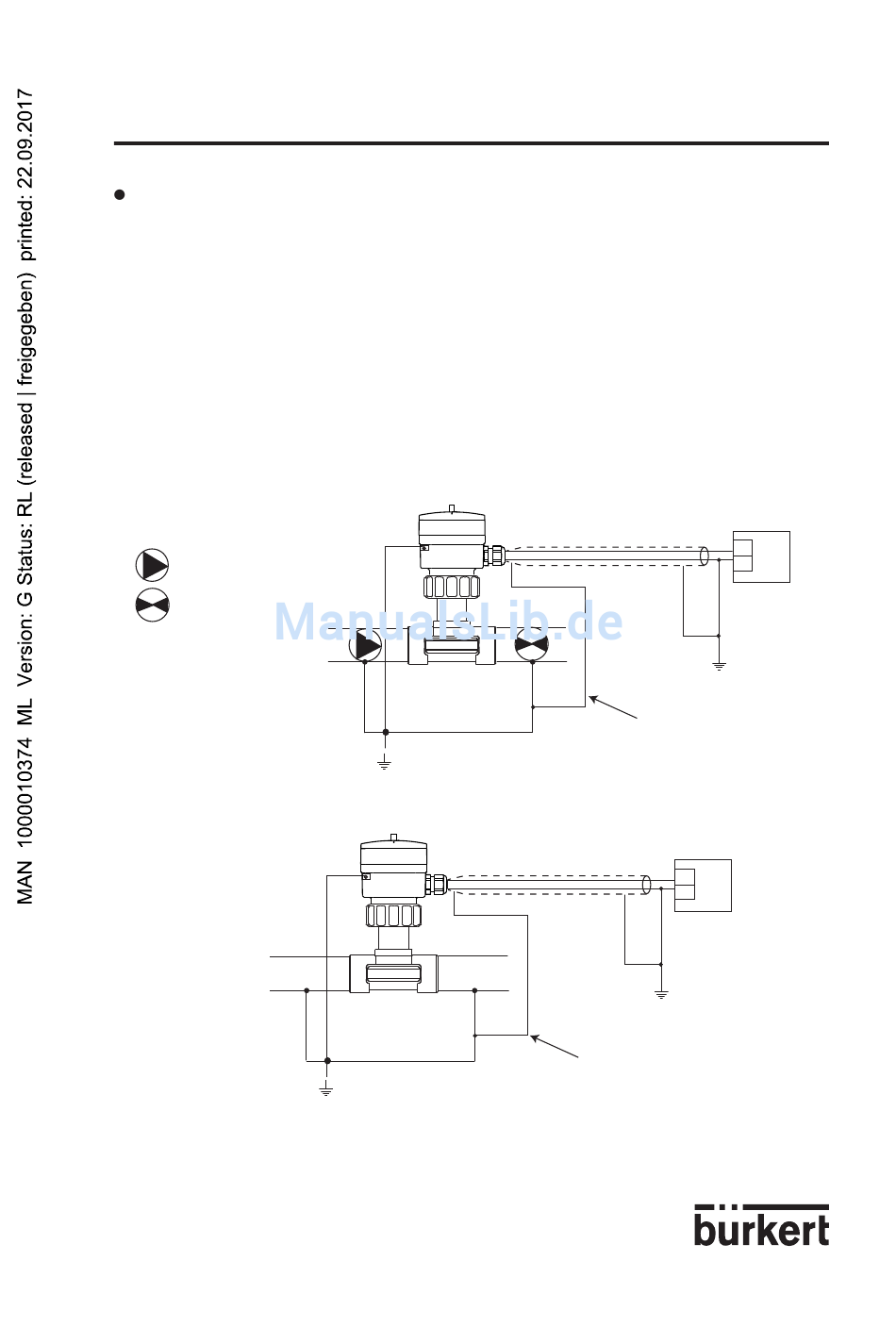 MAN 1000010374 ML Version: G Status: RL (released | freigegeben) printed: 22.09.2017

ManualsLib.de

bürkert