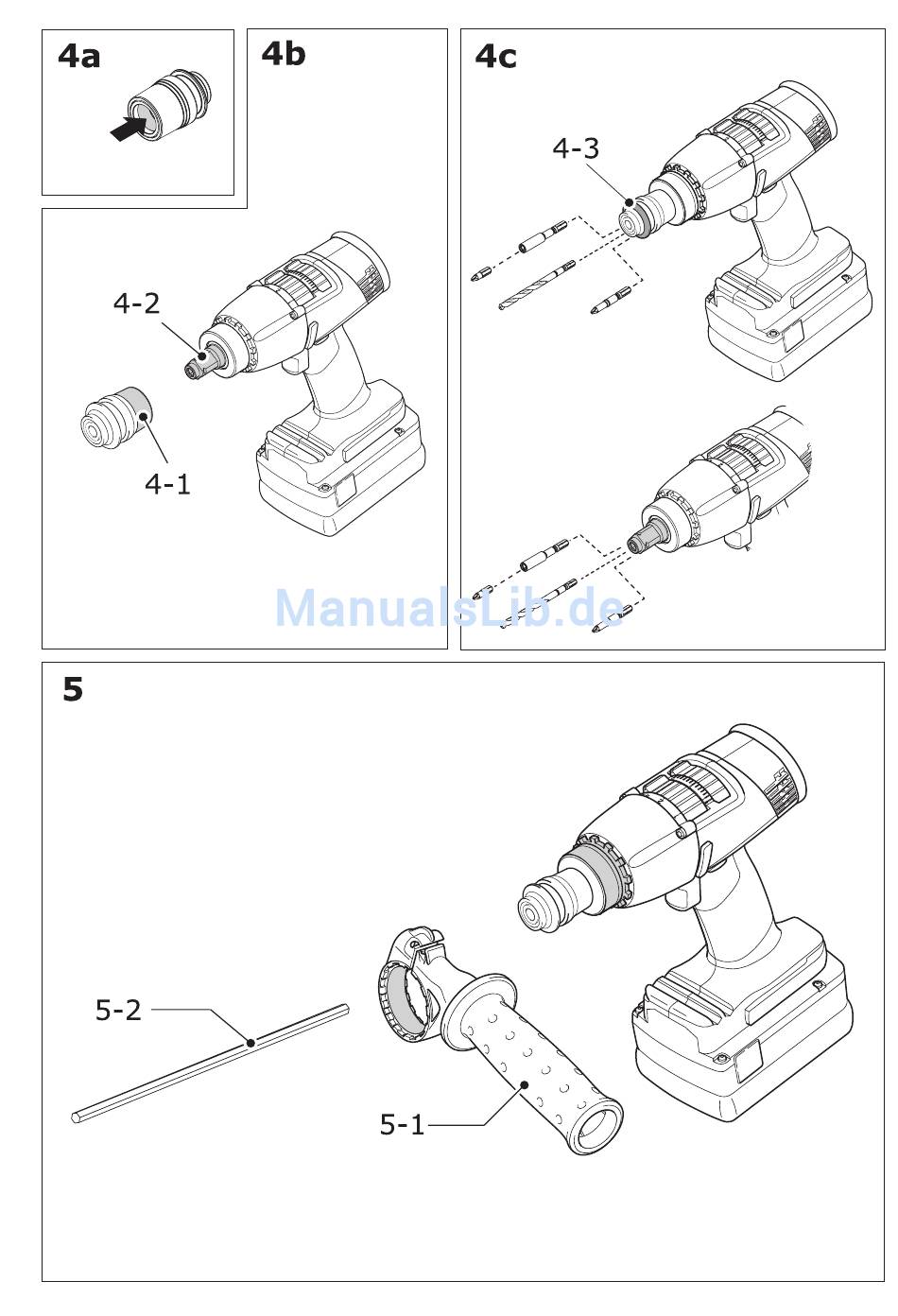 4a

4b

4-2

4-1

4c

4-3

ManualsLib.de

5

5-2

5-1