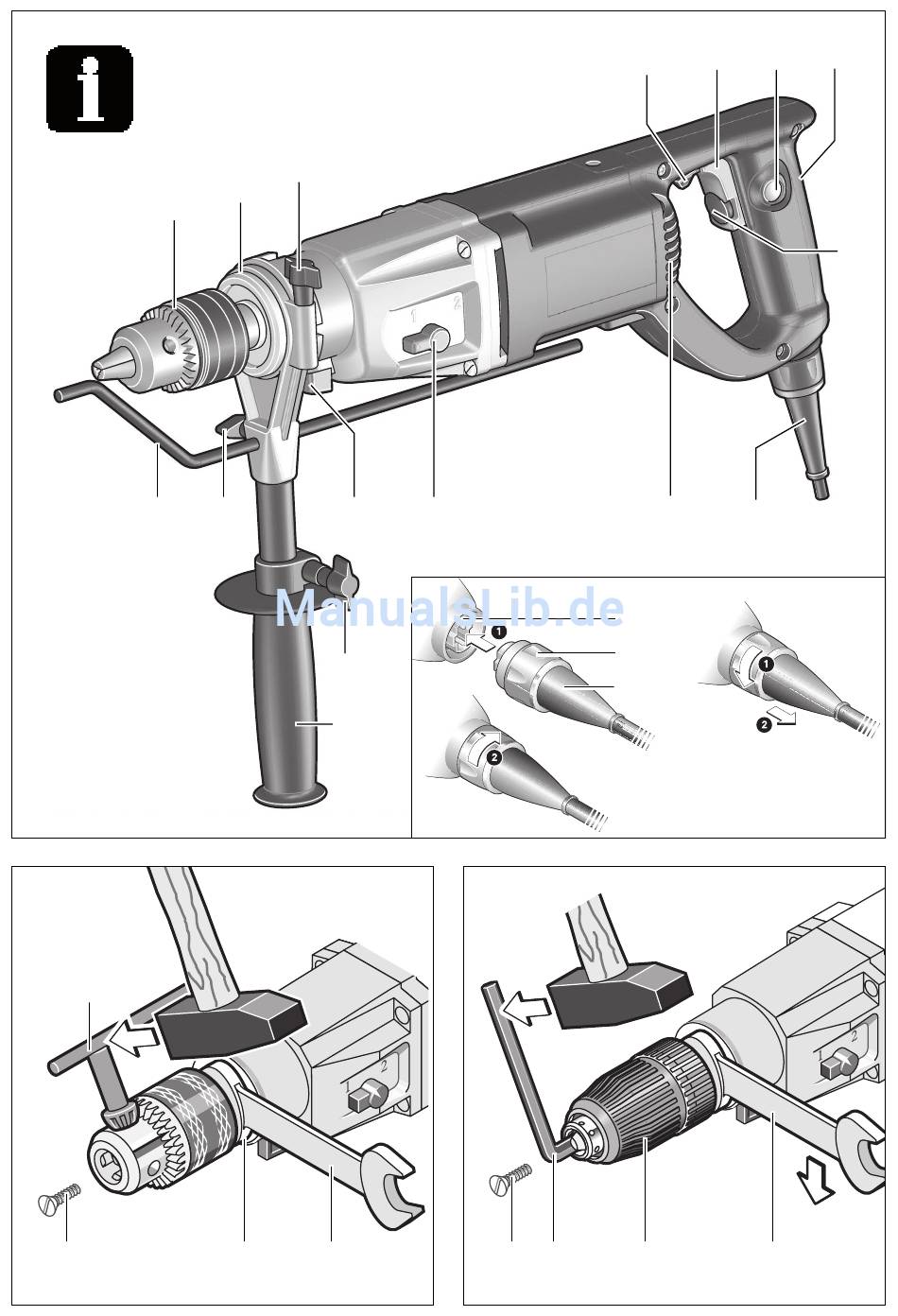 i

1 2

ManualsLib.de

1

2

1

2

1 2

2