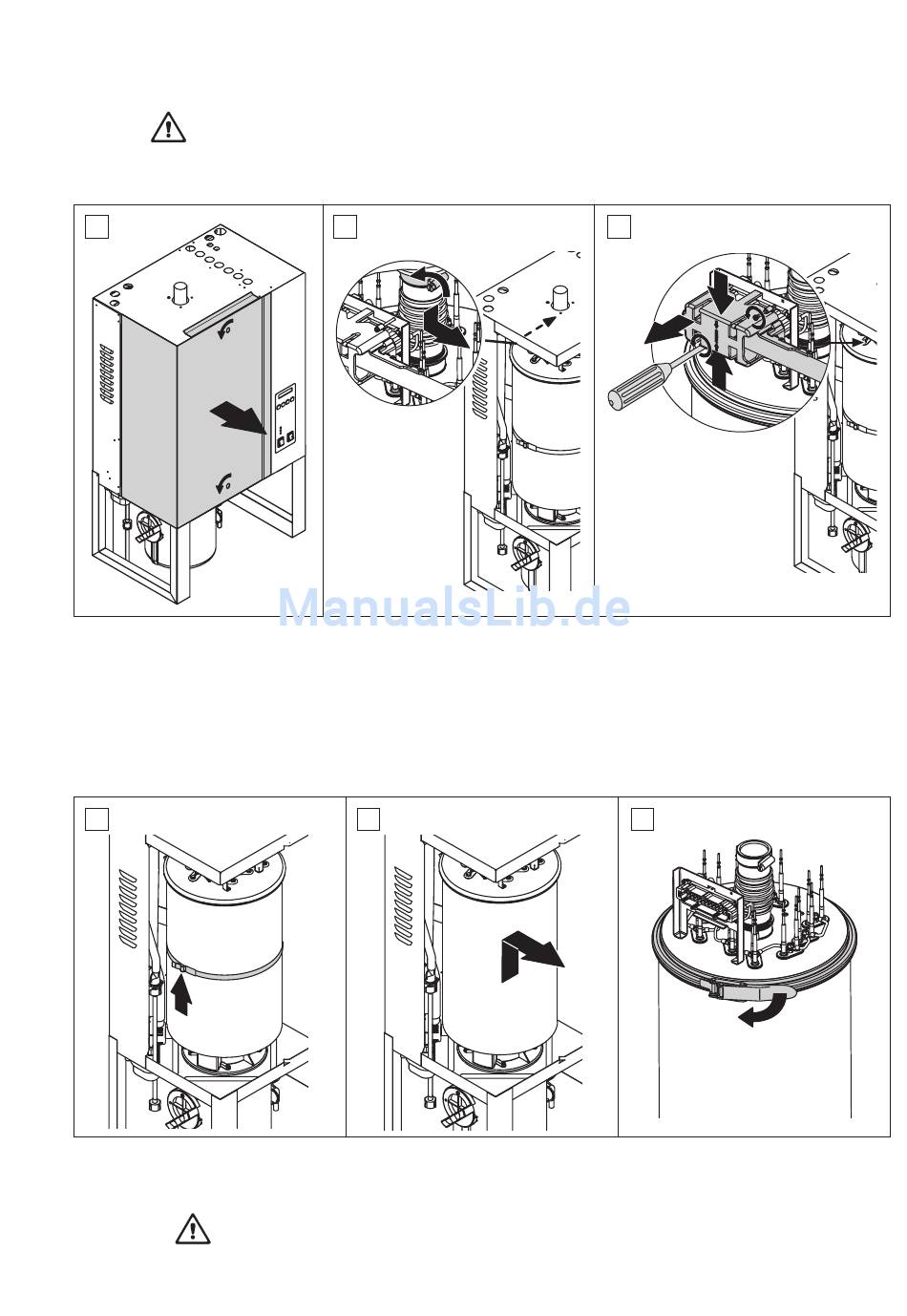 ManualsLib.de