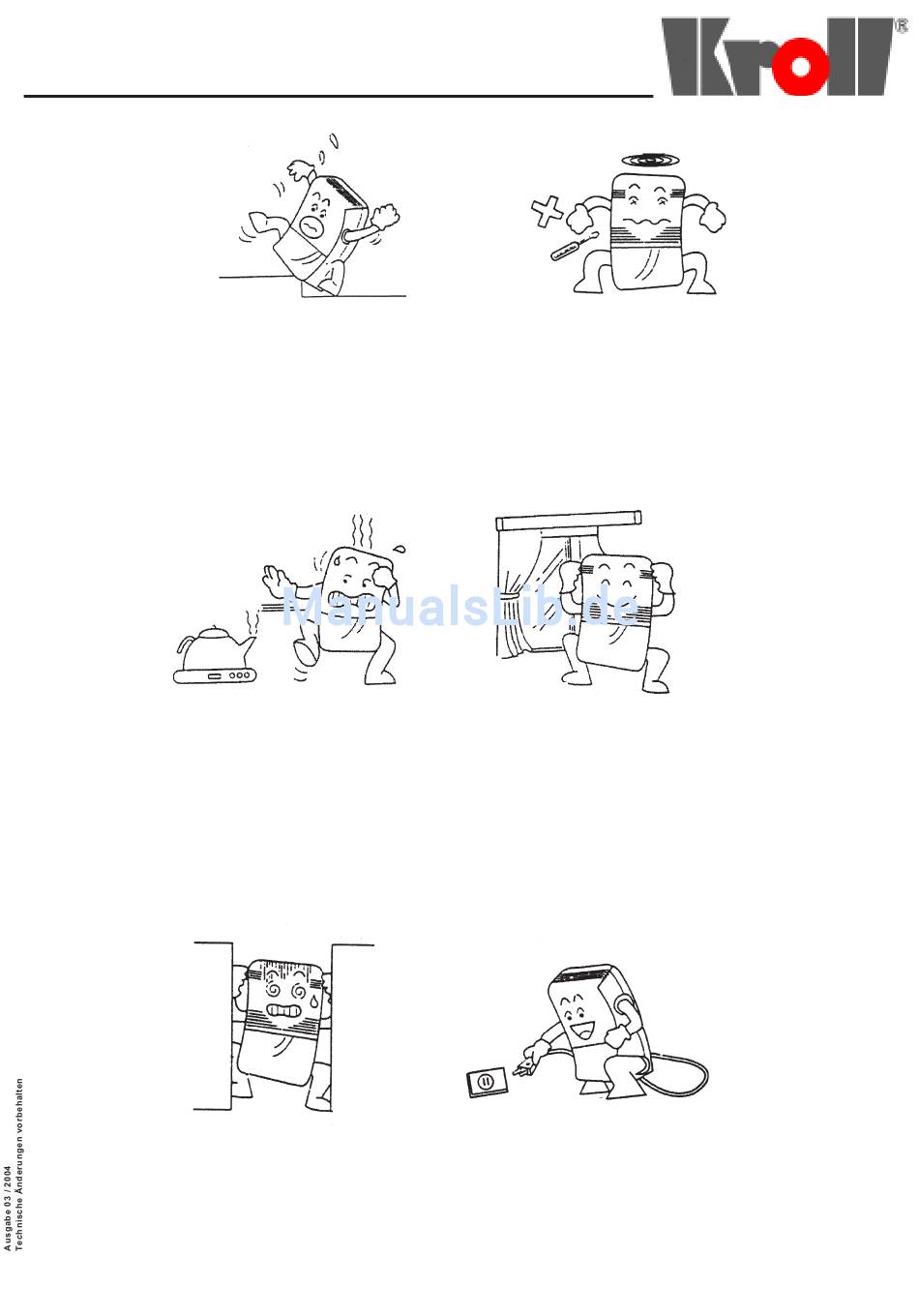 Kroll®

ManualsLib.de

Ausgabe 03 / 2004
Technische Änderungen vorbehalten