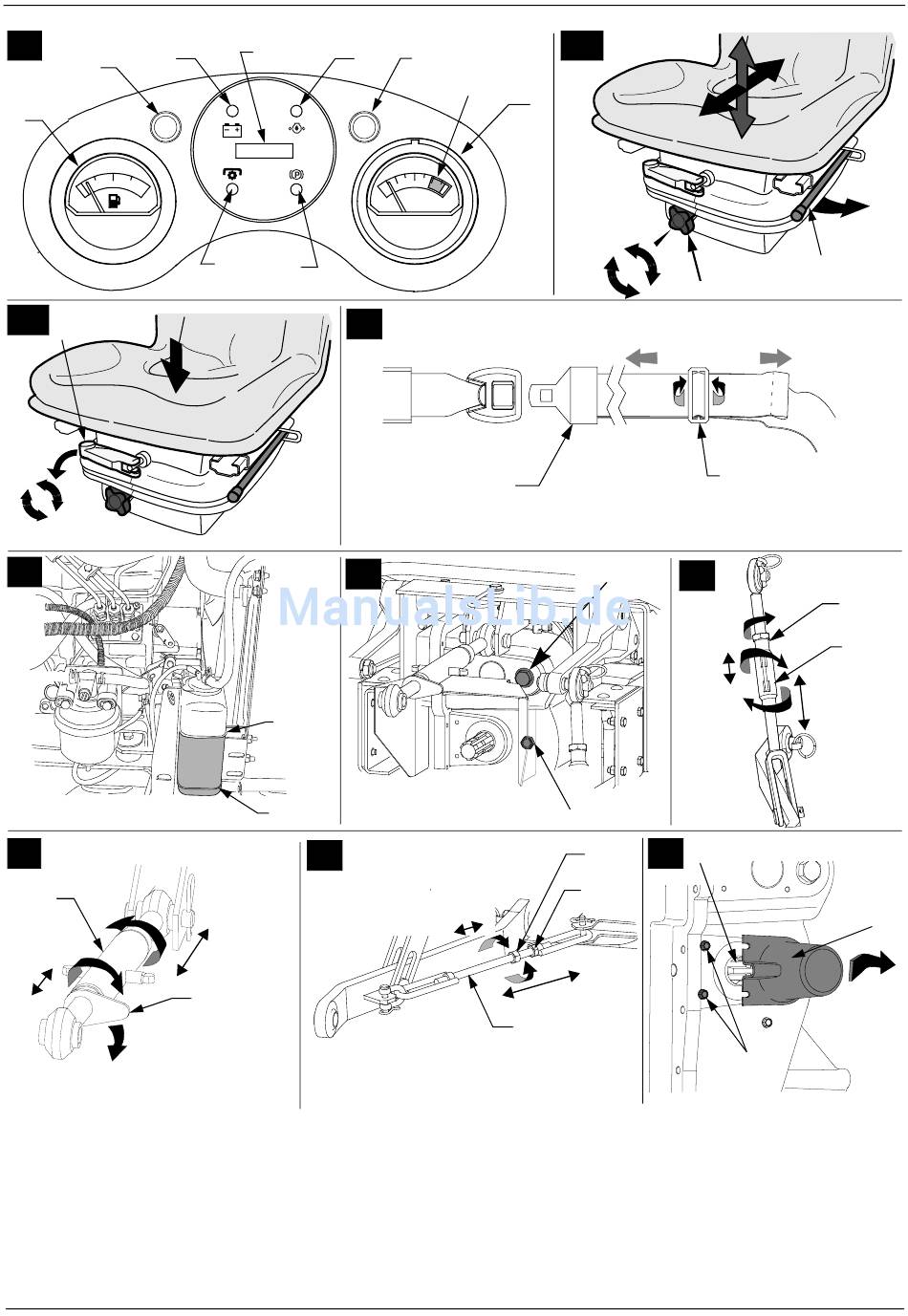 ManualsLib.de