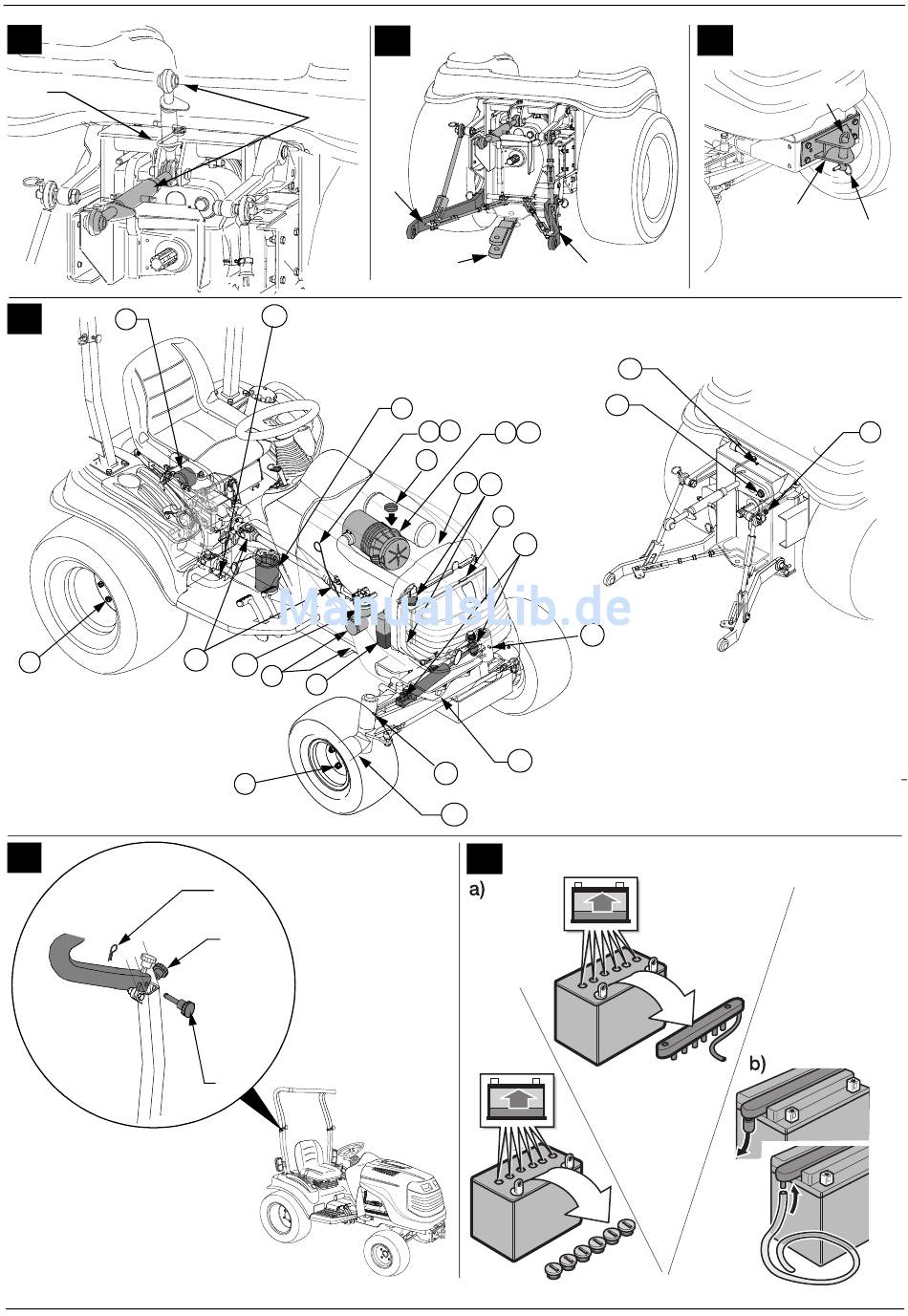 ManualsLib.de

a)

b)