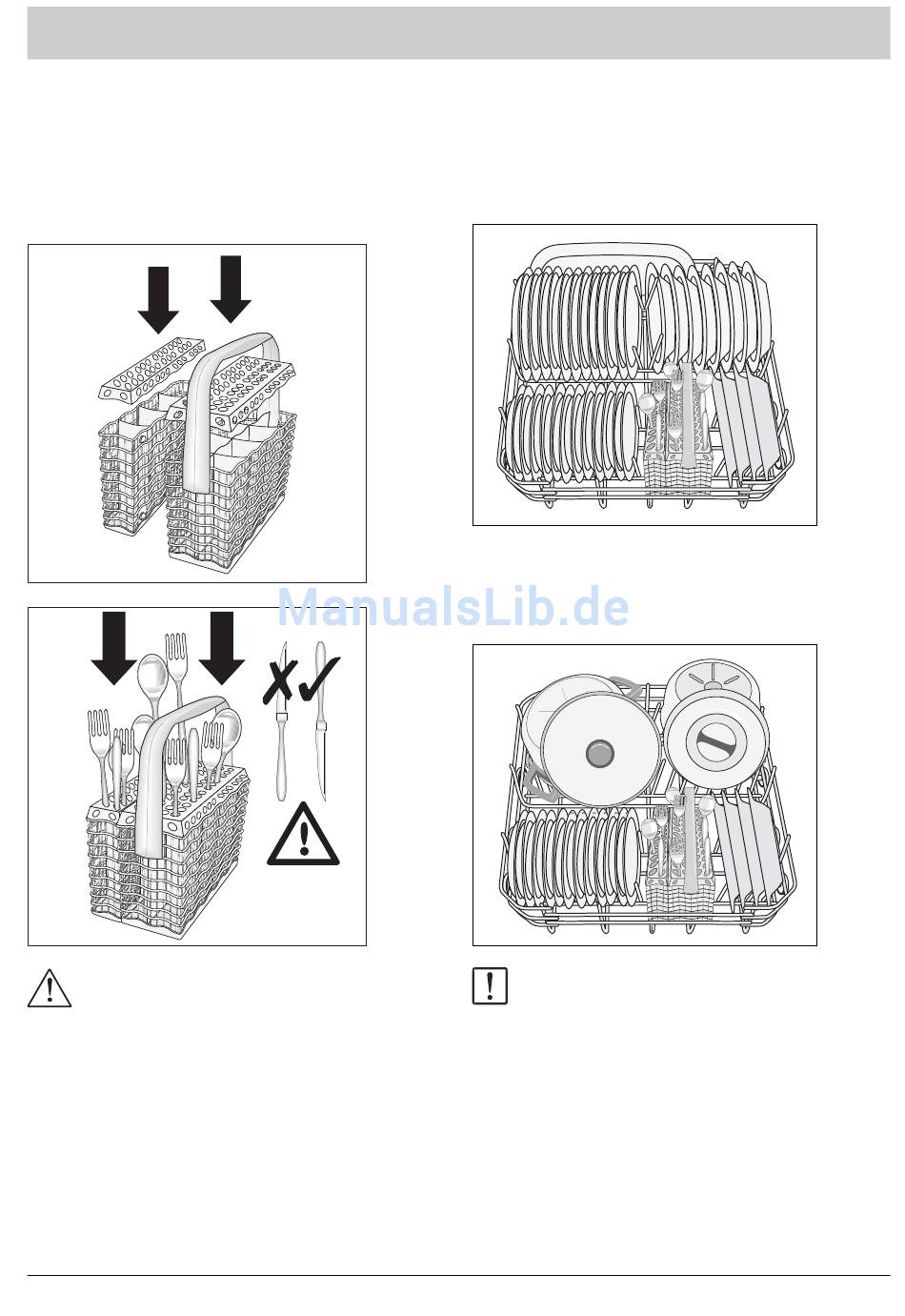 ManualsLib.de