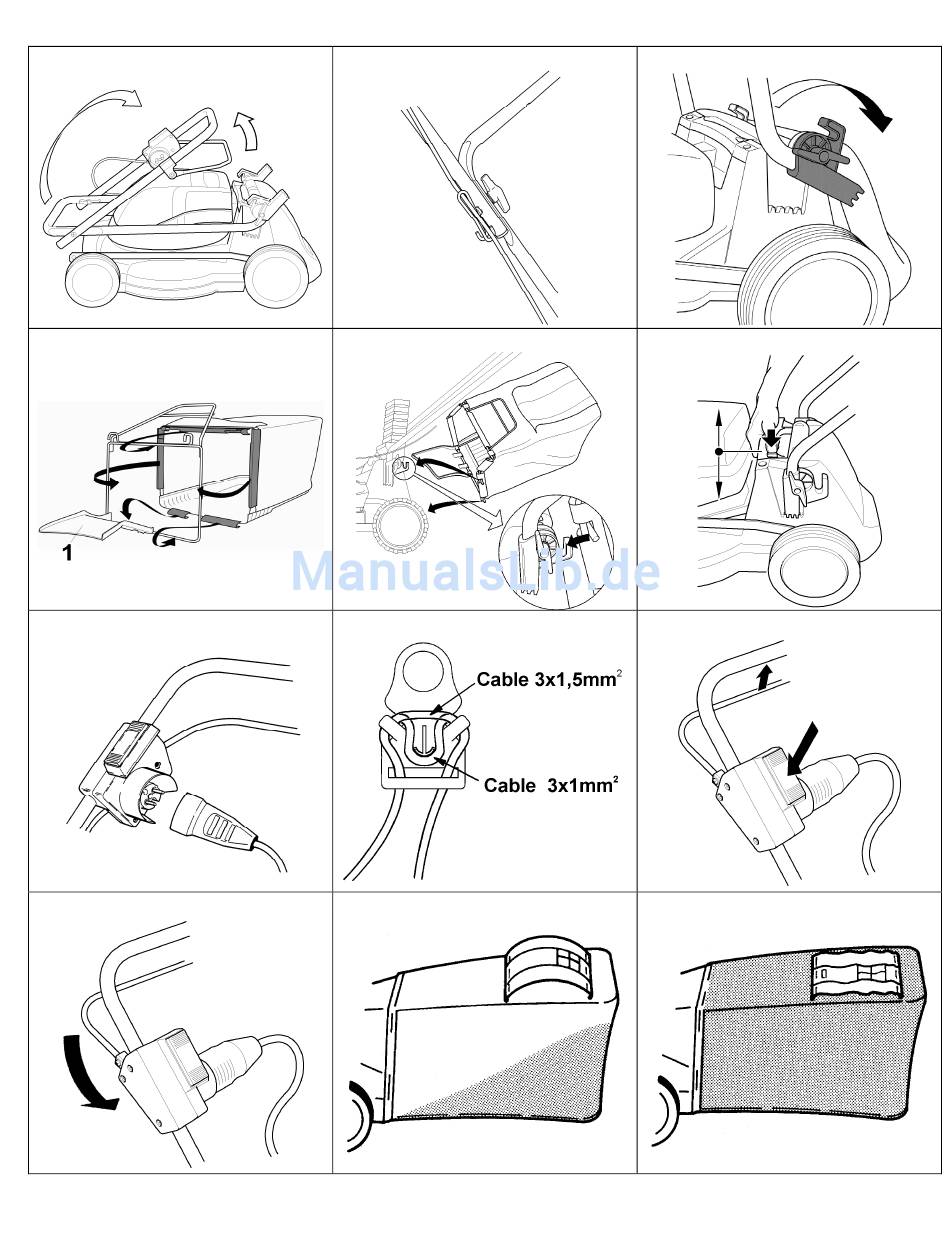 1

ManualsLib.de

Cable 3x1,5mm$^2$

Cable 3x1mm$^2$