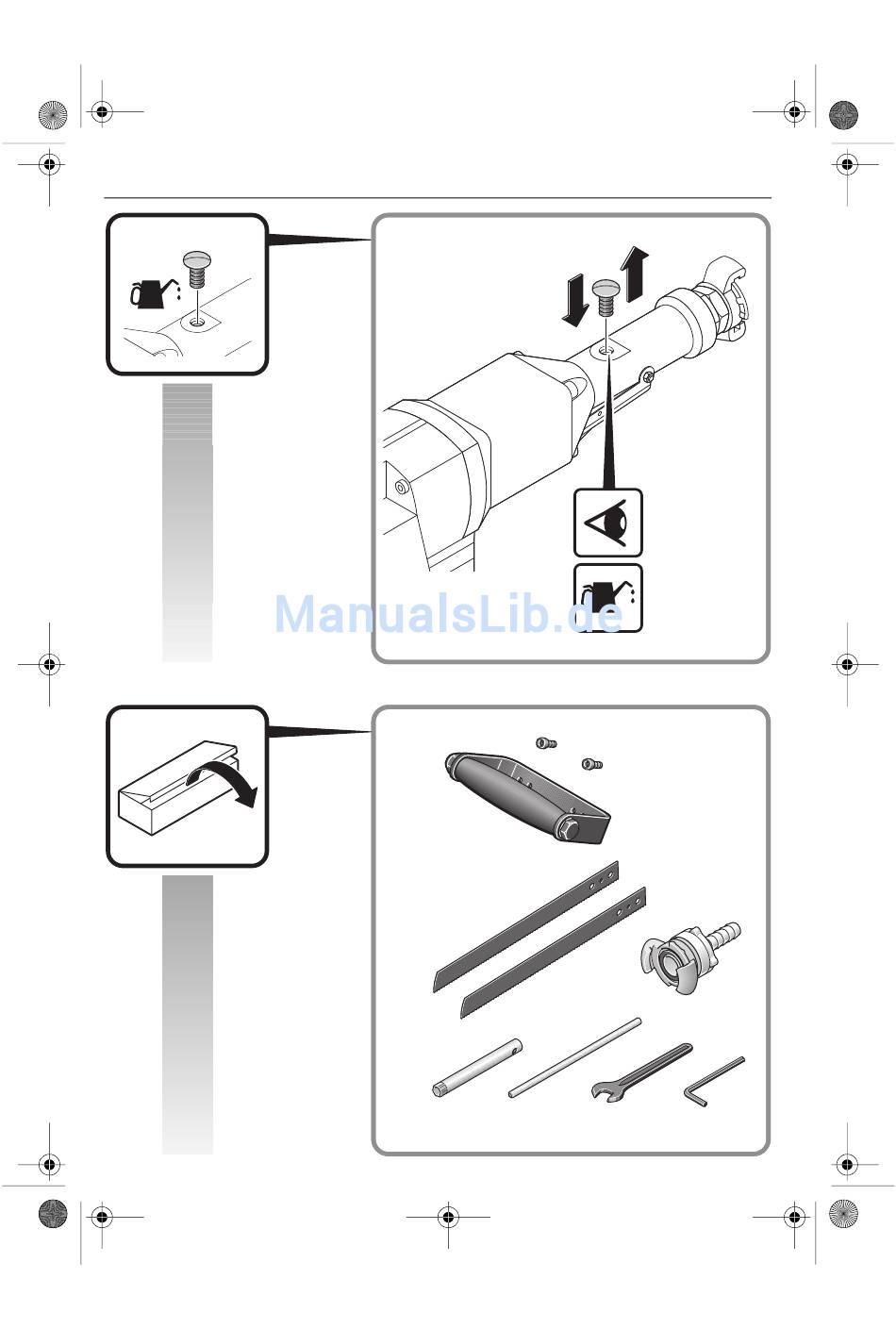 ManualsLib.de