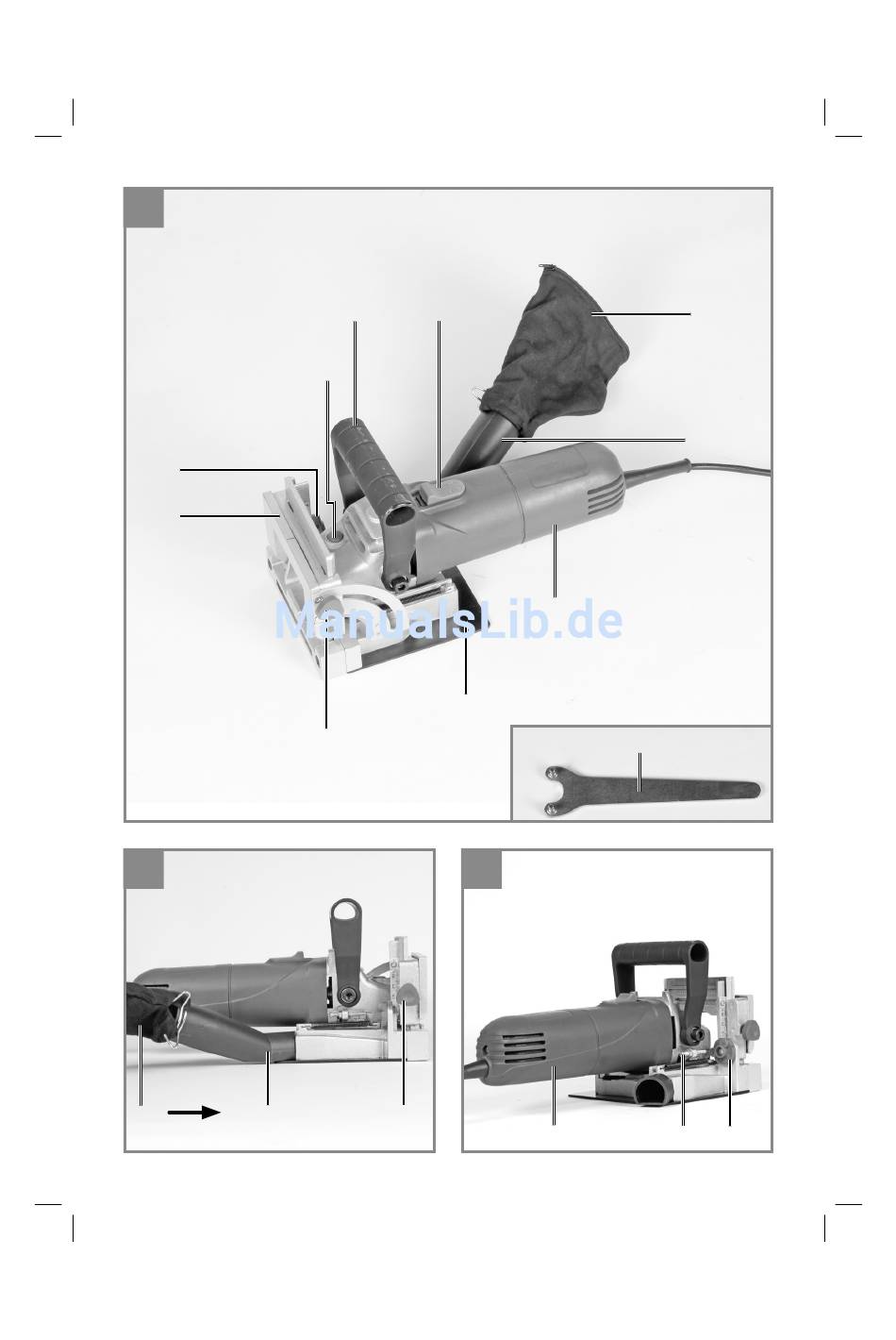 ManualsLib.de