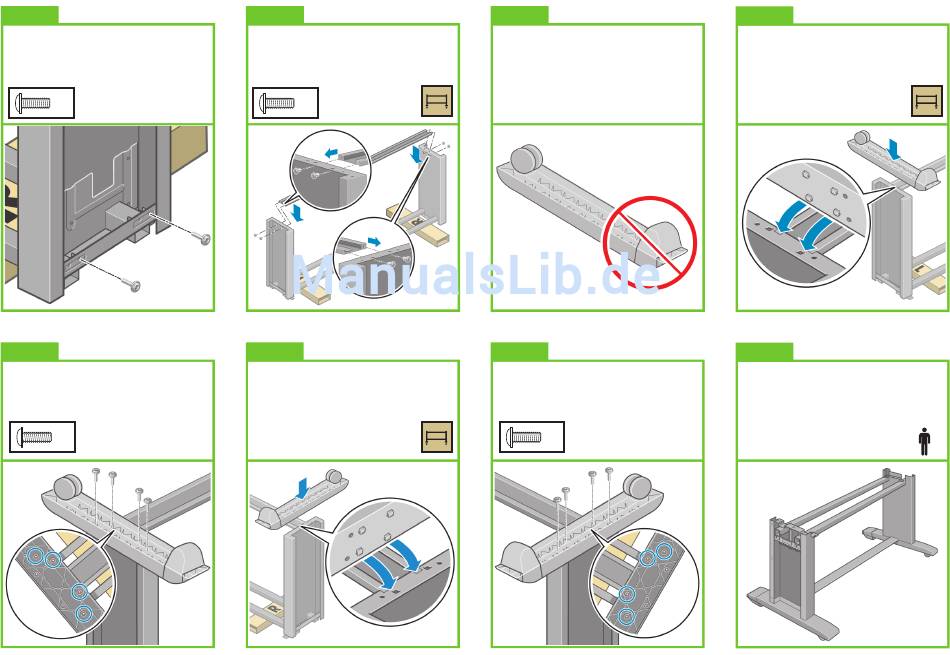 ManualsLib.de