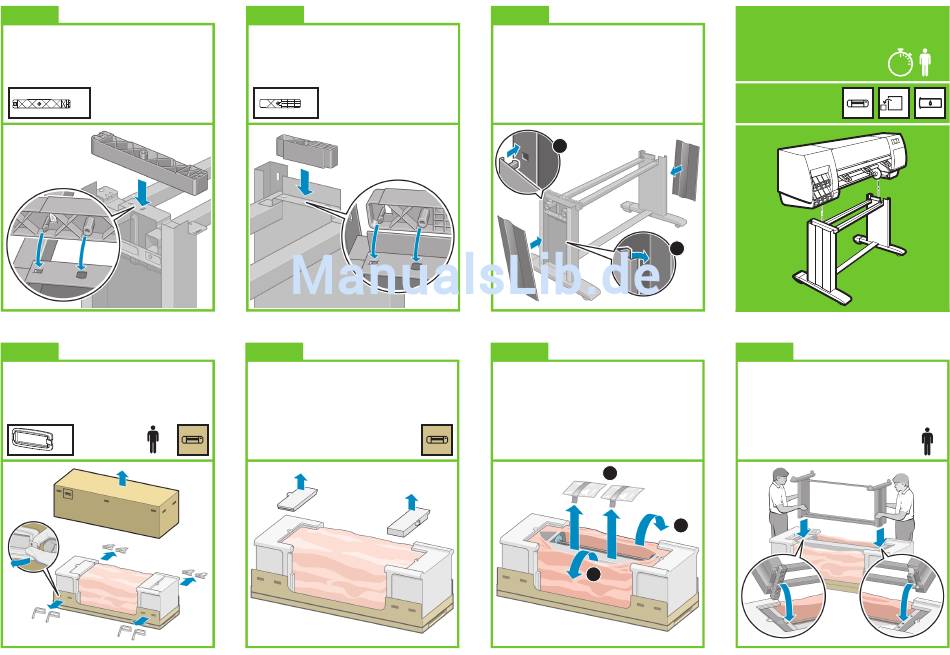 ManualsLib.de