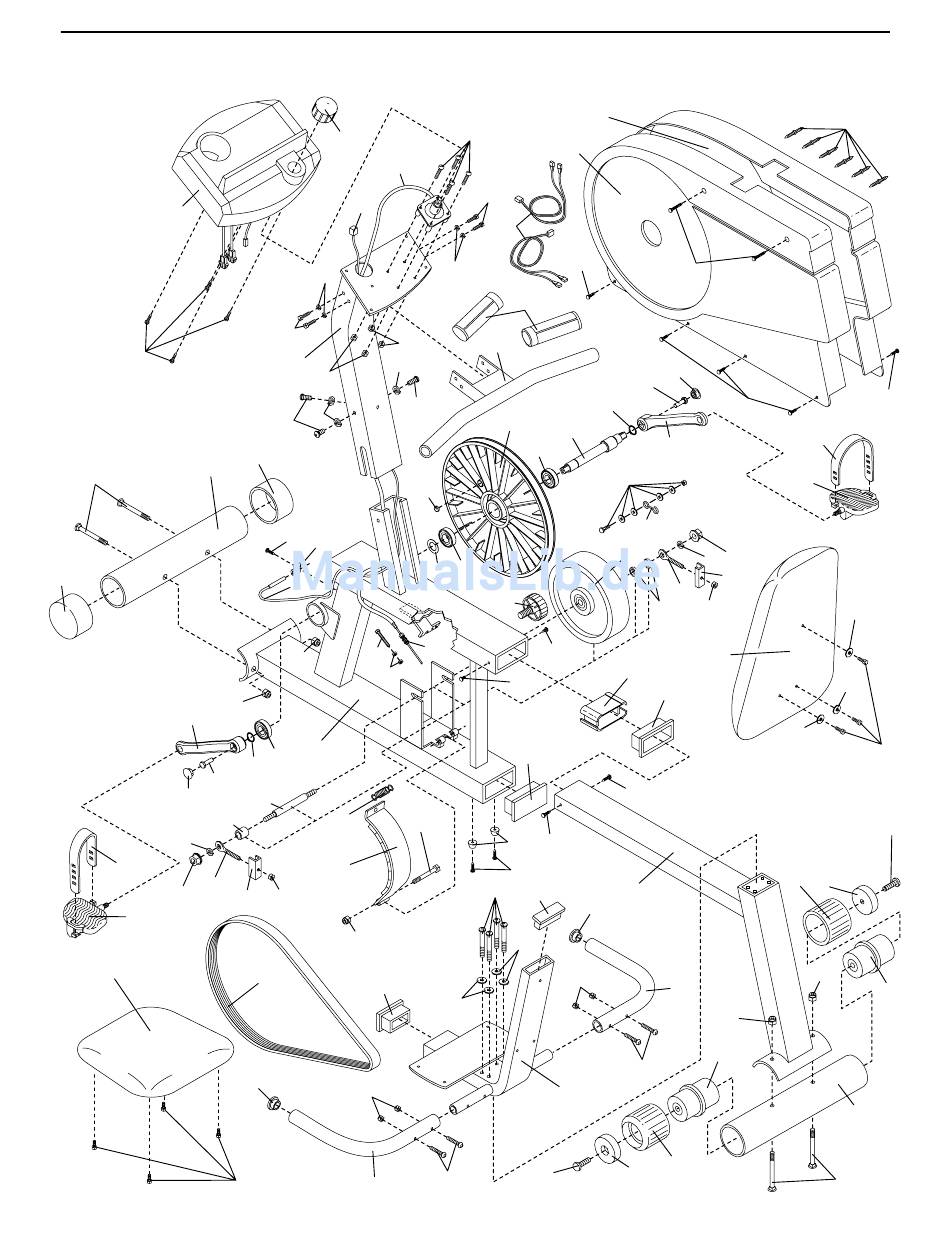 ManualsLib.de