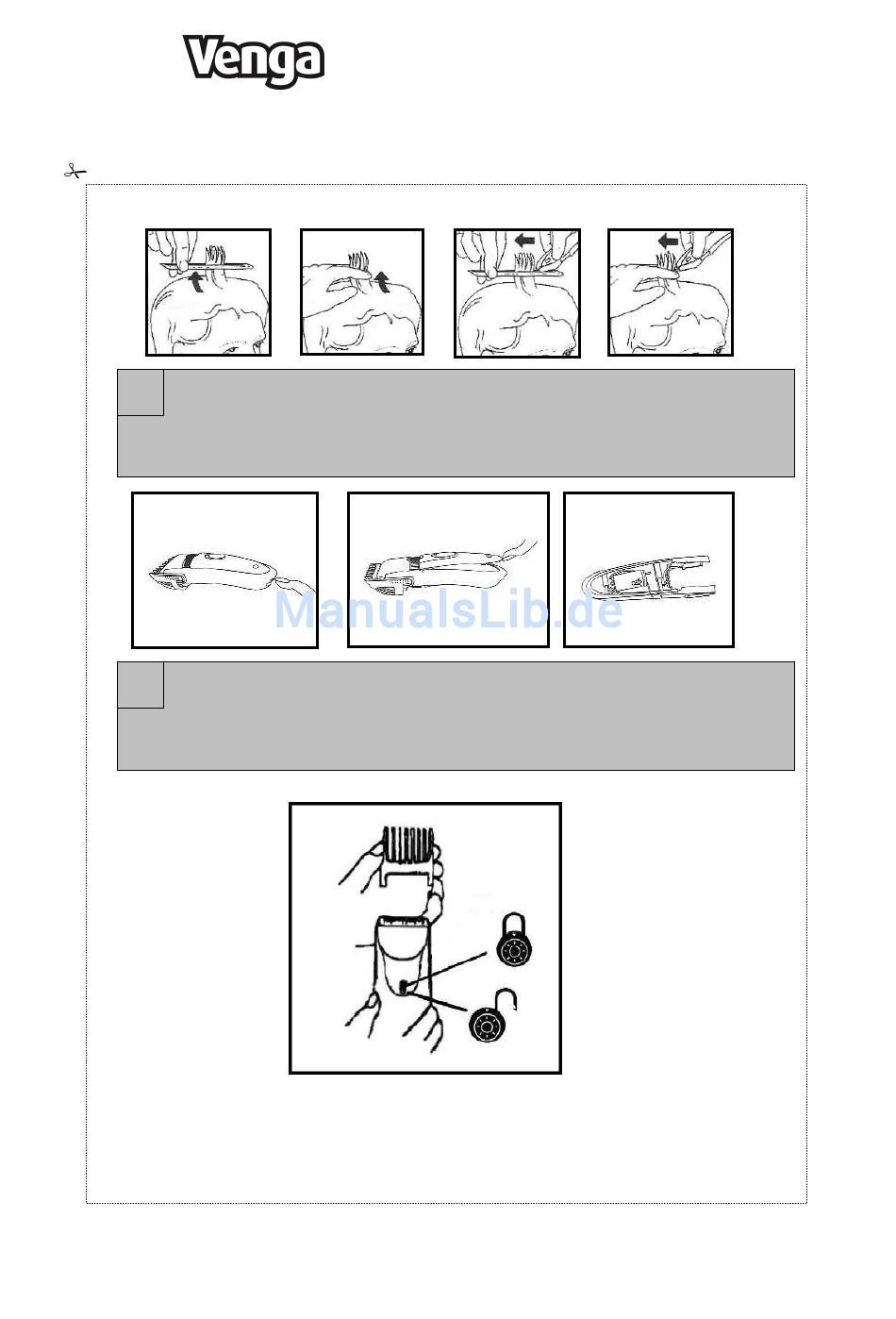 Venga

ManualsLib.de