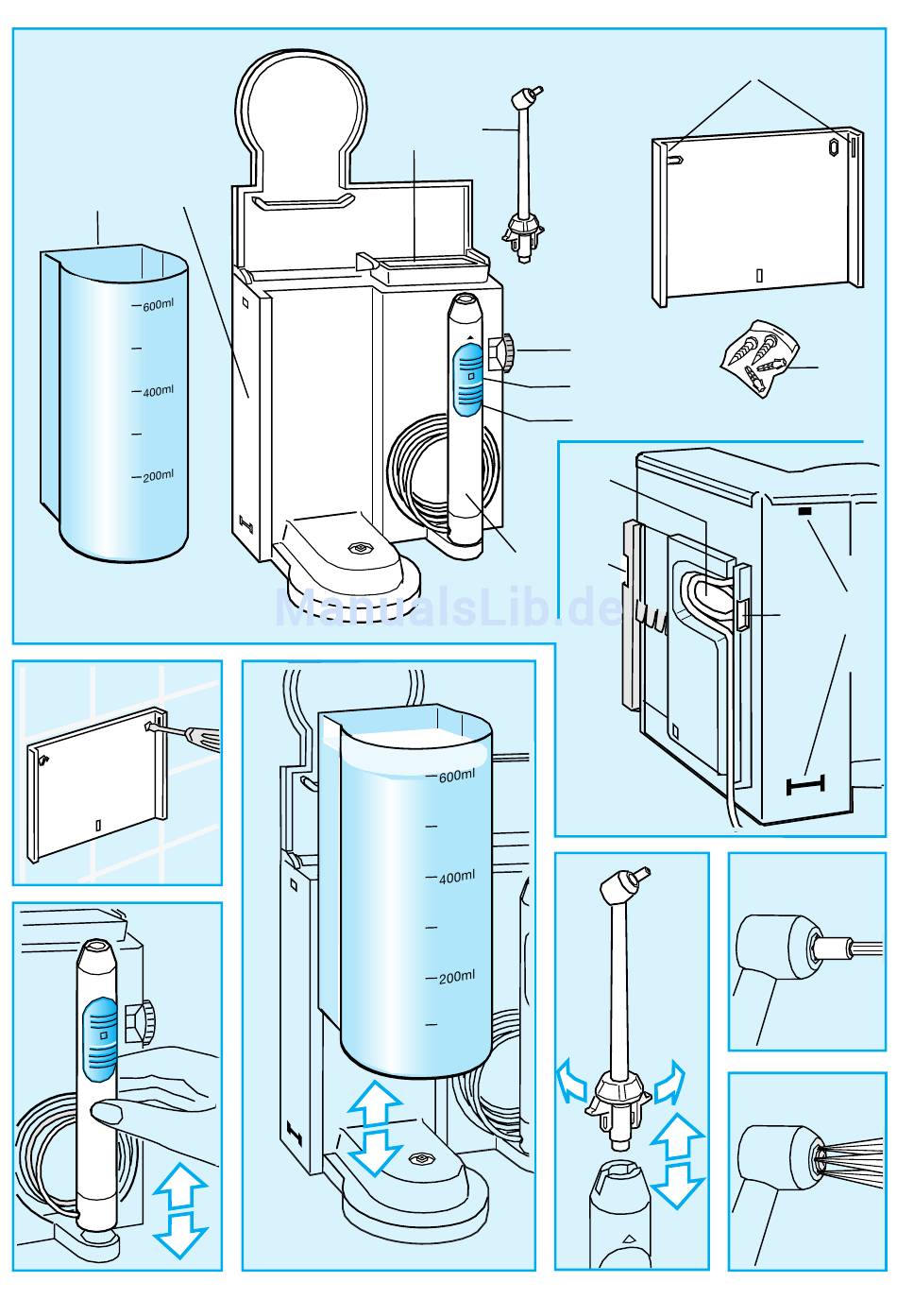 600ml
400ml
200ml
ManualsLib.de
600ml
400ml
200ml