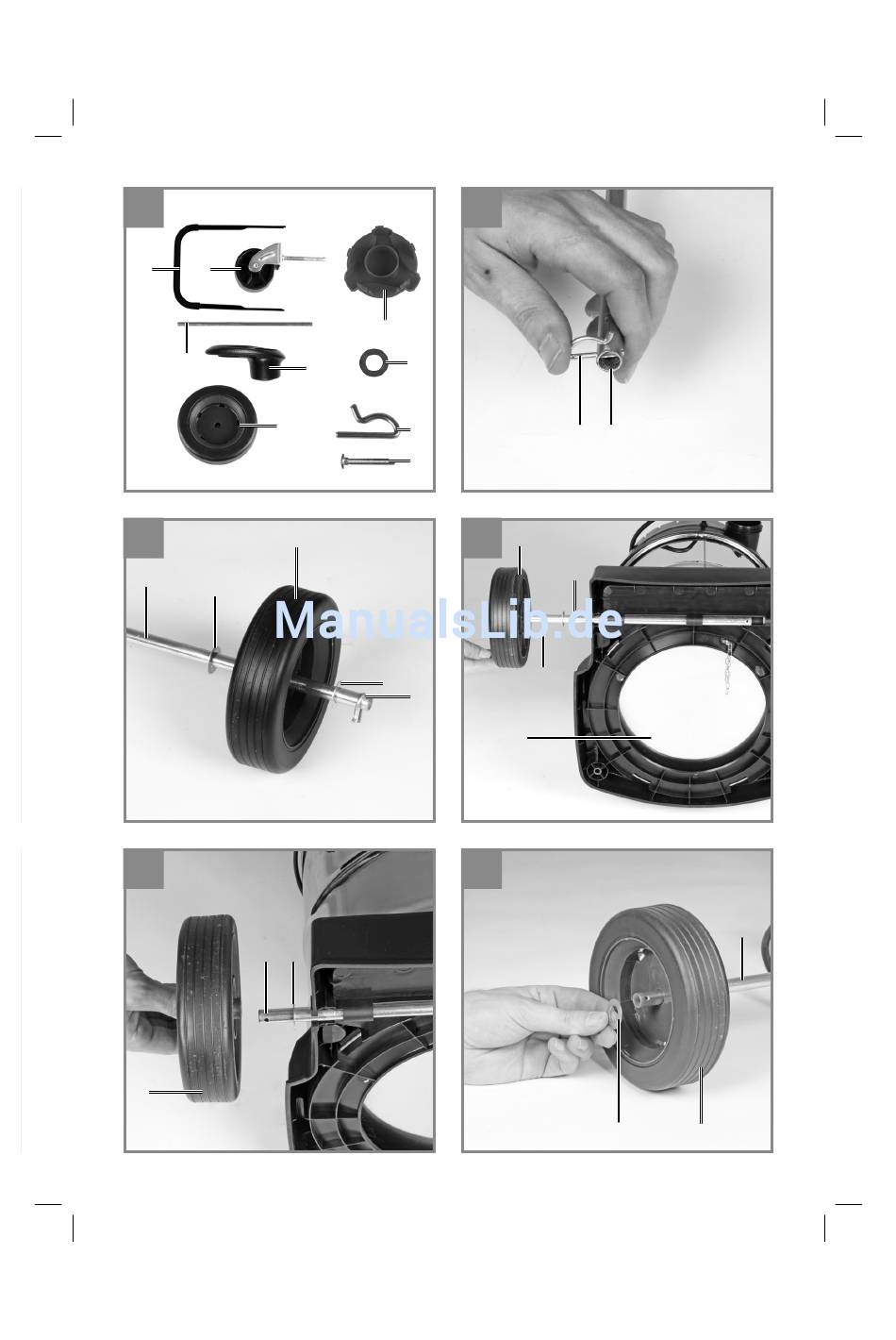 ManualsLib.de