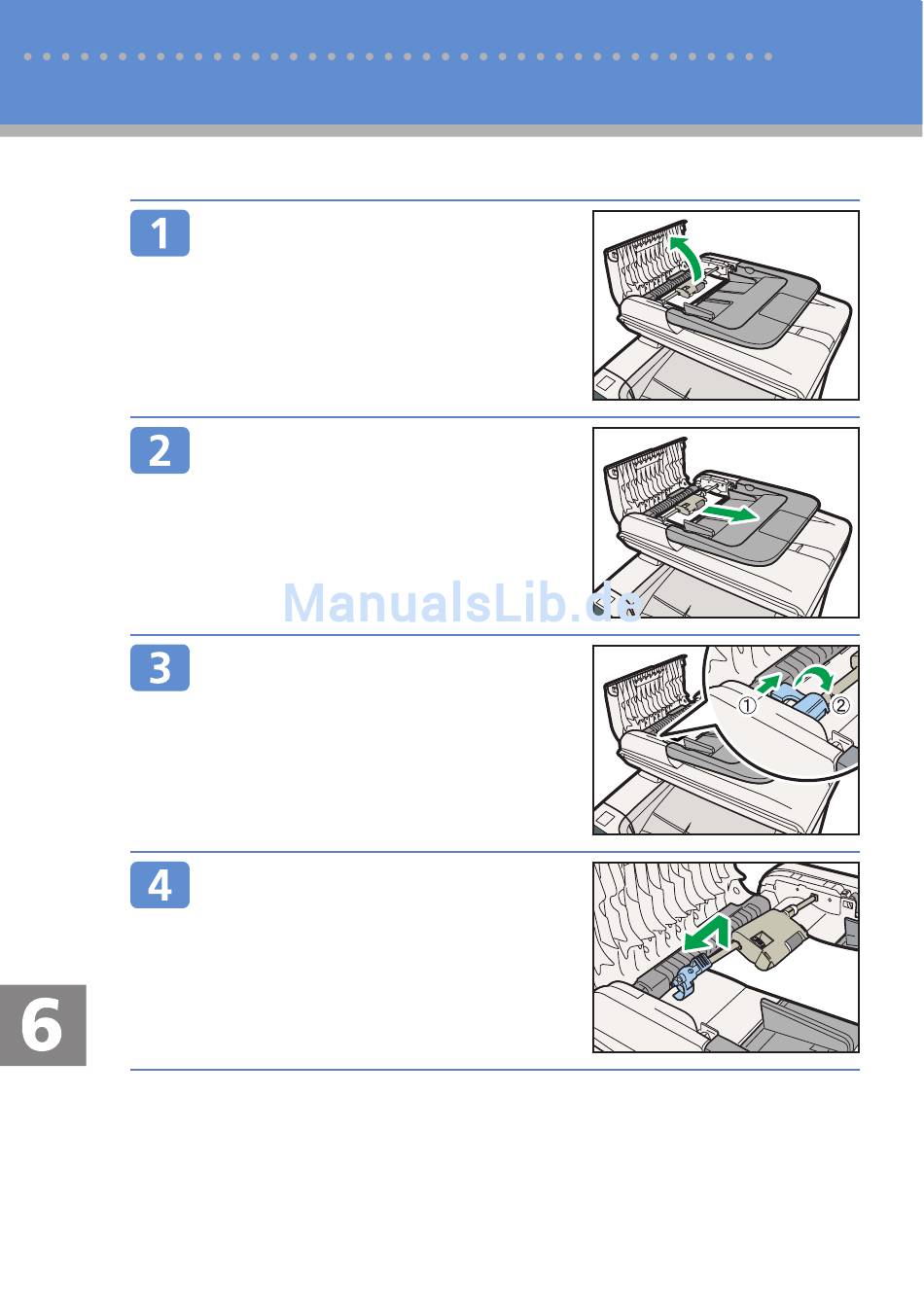 1

2

ManualsLib.de

3

①
②

4

6