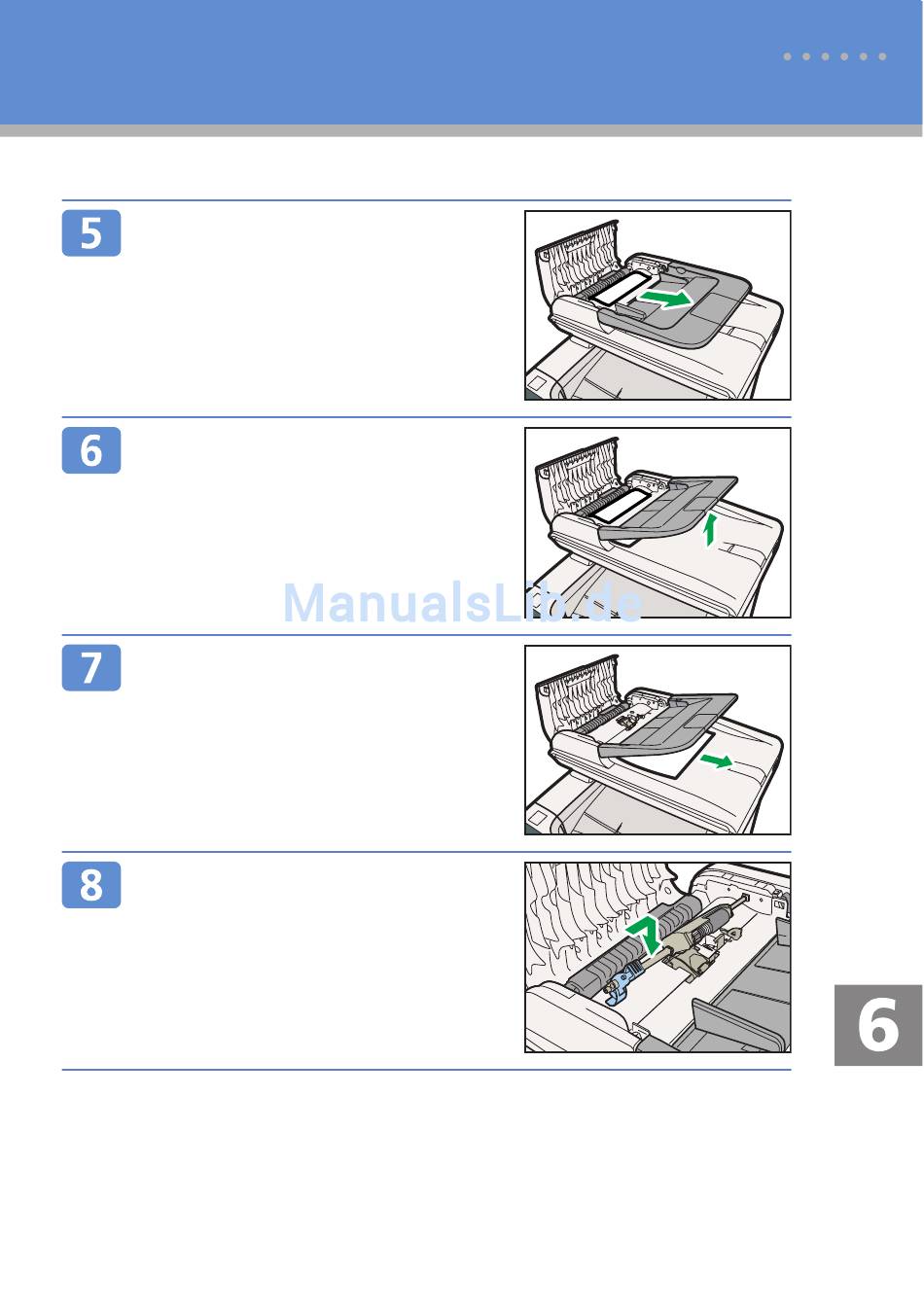 5

6

ManualsLib.de

7

8

6