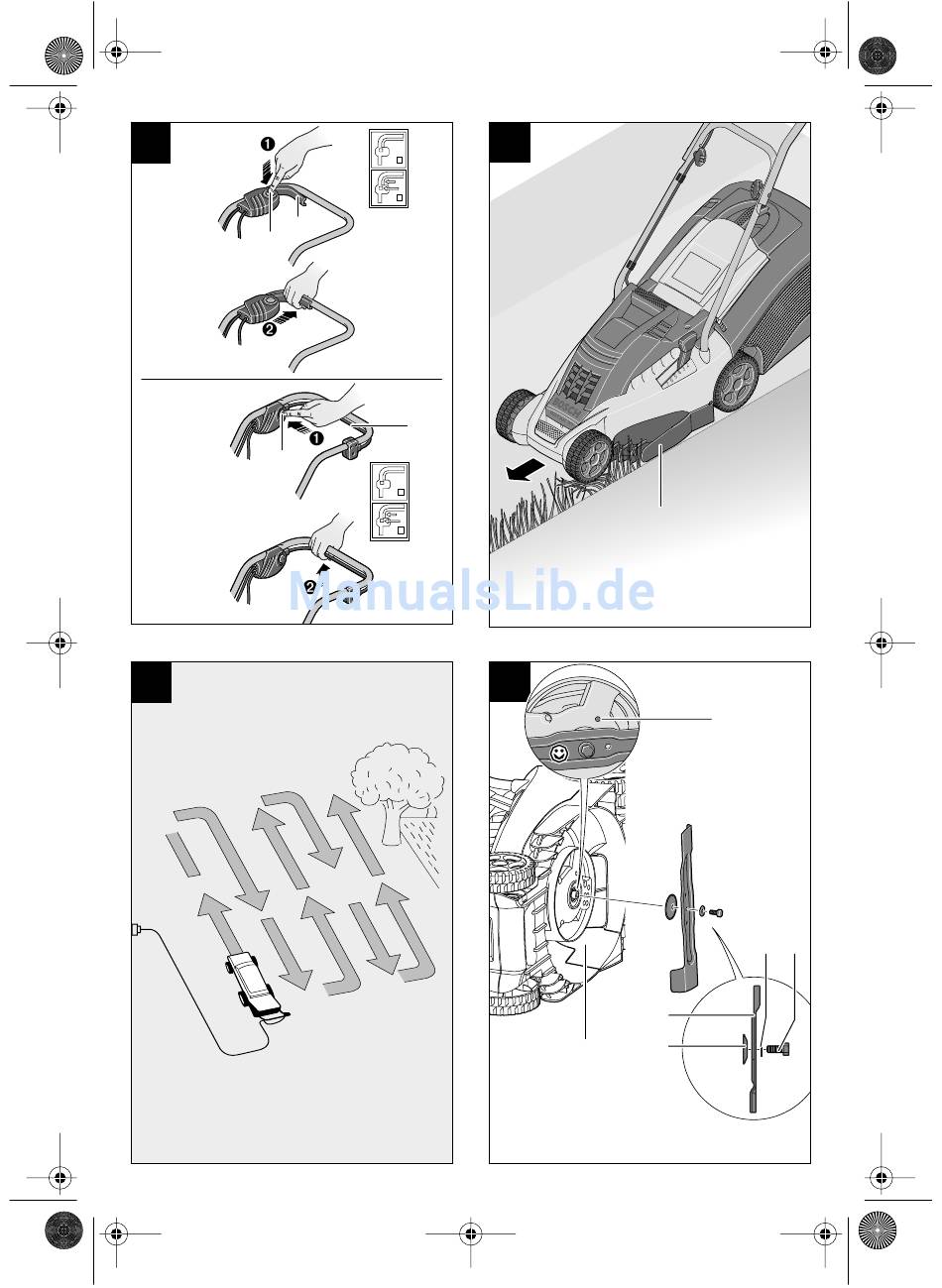 1
2
1
2
ManualsLib.de